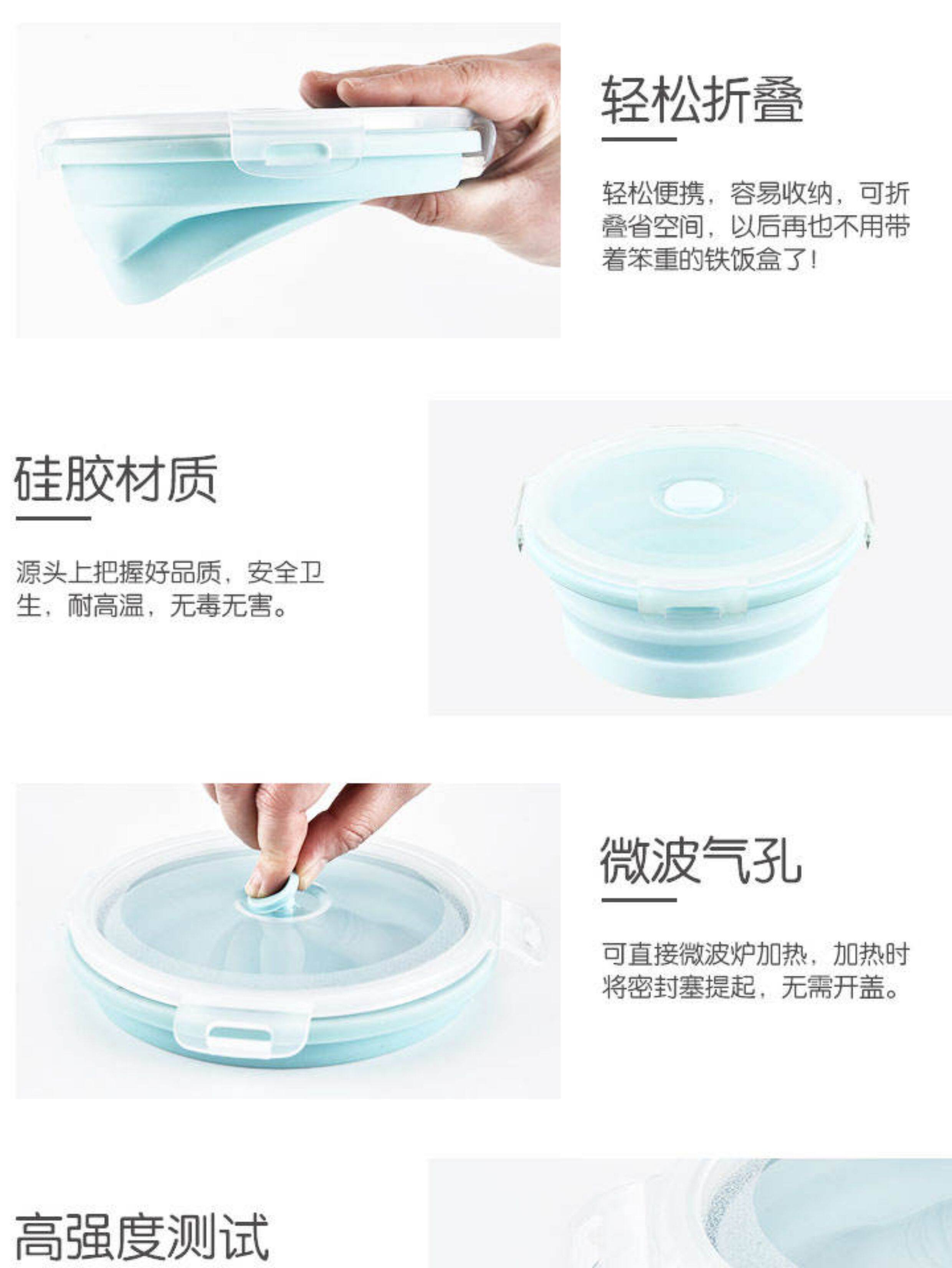 轻松折叠

轻松便携，容易收纳，可折叠省空间，以后再也不用带着笨重的铁饭盒了！

硅胶材质

源头上把握好品质，安全卫生，耐高温，无毒无害。

微波气孔

可直接微波炉加热，加热时将密封塞提起，无需开盖。

高强度测试