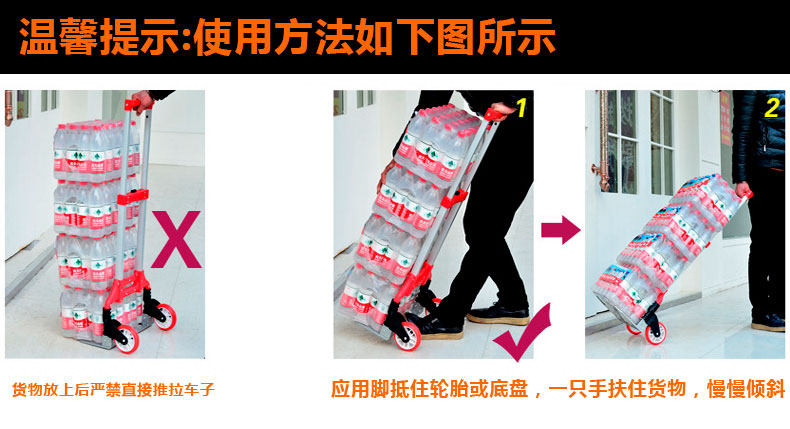 温馨提示:使用方法如下图所示

X

1

2

货物放上后严禁直接推拉车子

应用脚抵住轮胎或底盘，一只手扶住货物，慢慢倾斜