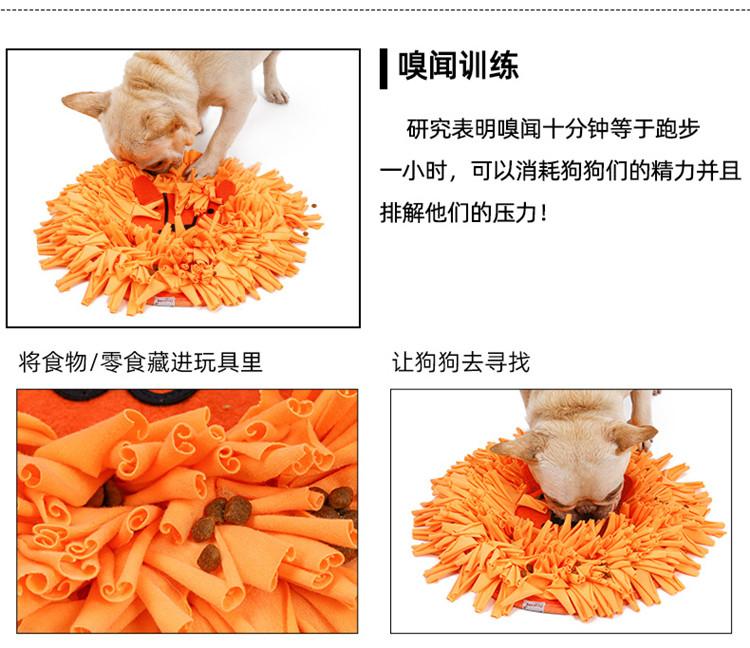 嗅闻训练

研究表明嗅闻十分钟等于跑步一小时，可以消耗狗狗们的精力并且排解他们的压力！

将食物/零食藏进玩具里

让狗狗去寻找