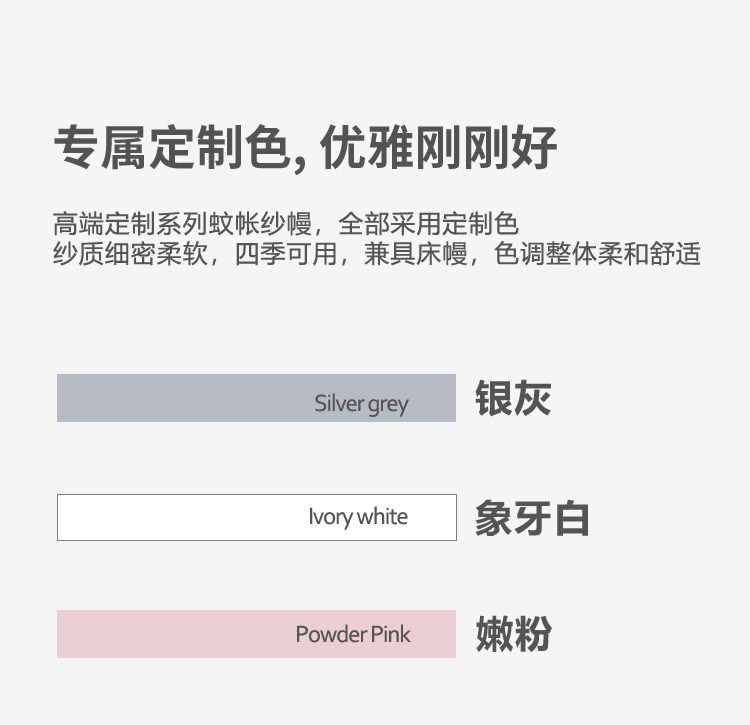 专属定制色，优雅刚刚好

高端定制系列蚊帐纱幔，全部采用定制色
纱质细密柔软，四季可用，兼具床幔，色调整体柔和舒适

Silver grey
银灰

Ivory white
象牙白

Powder Pink
嫩粉