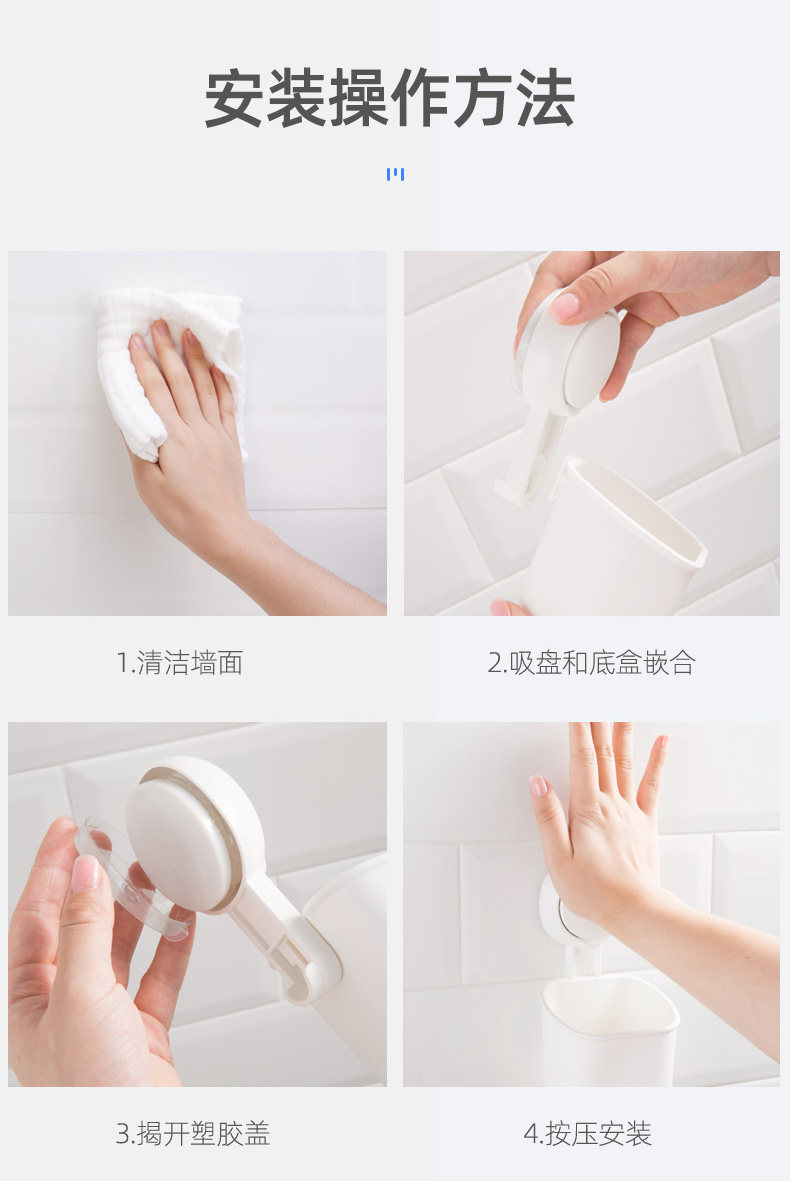 安装操作方法

1.清洁墙面

2.吸盘和底盒嵌合

3.揭开塑胶盖

4.按压安装