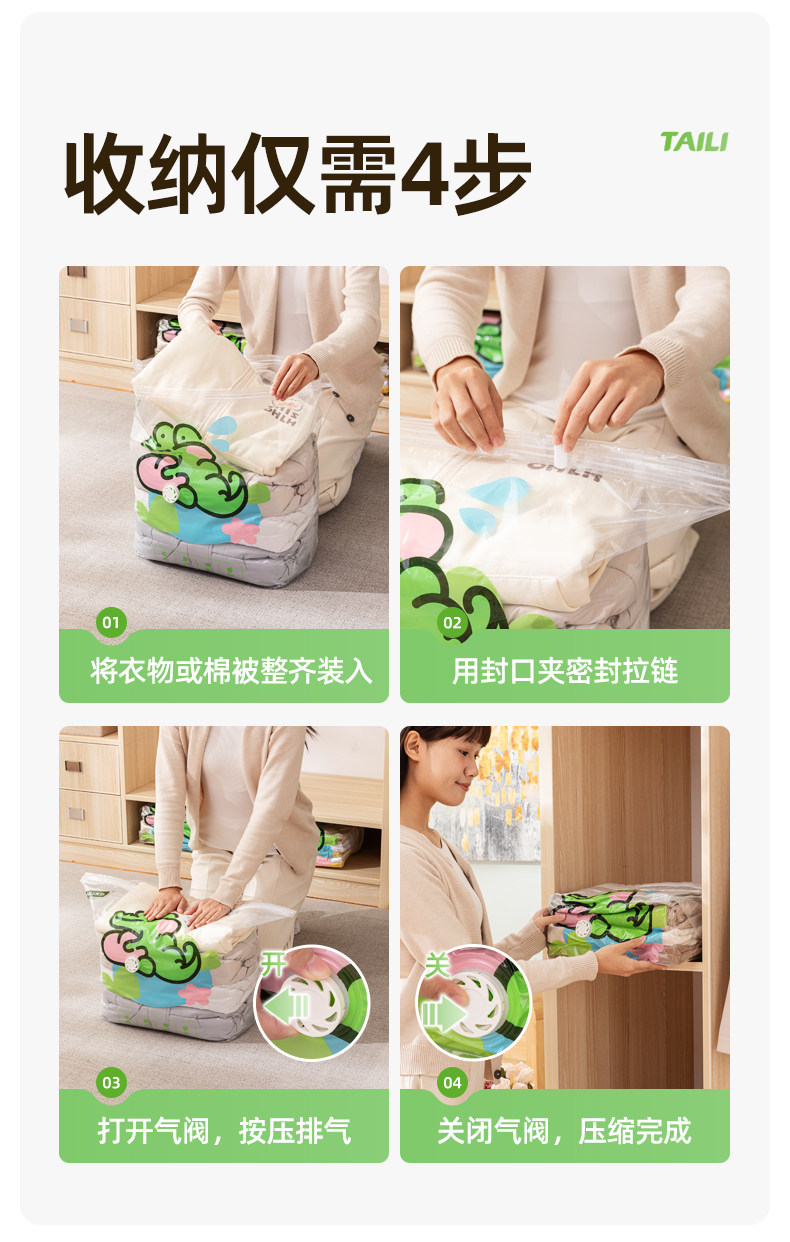 收纳仅需4步

TAILI

01
将衣物或棉被整齐装入

02
用封口夹密封拉链

开

03
打开气阀，按压排气

关

04
关闭气阀，压缩完成