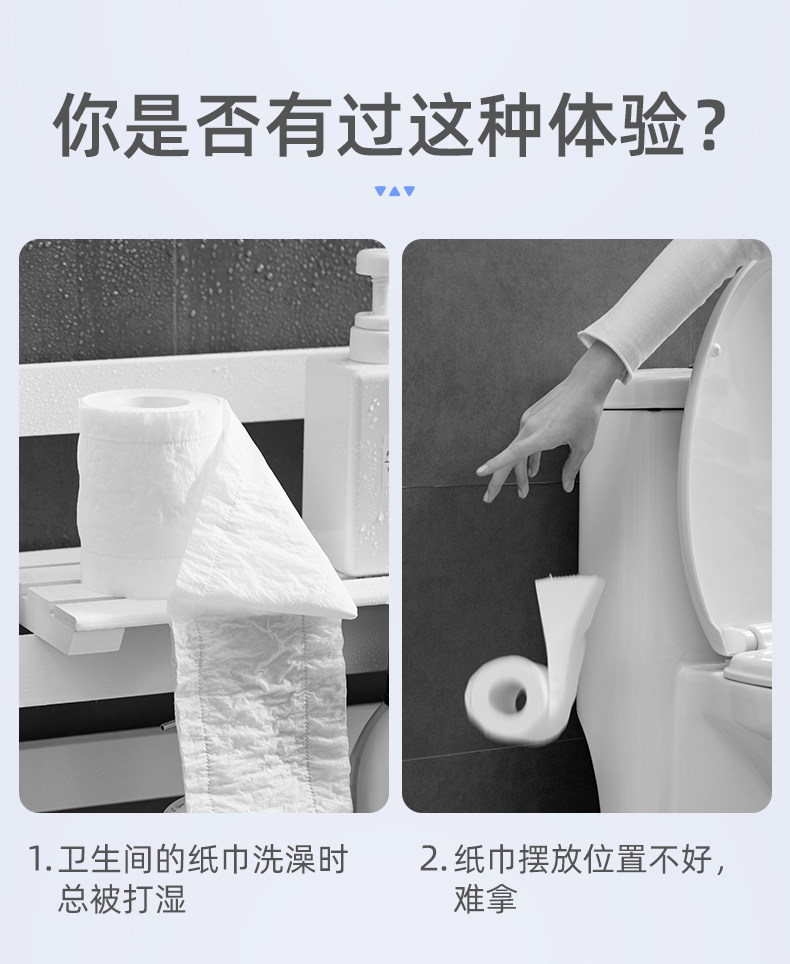 你是否有过这种体验？

1. 卫生间的纸巾洗澡时总被打湿

2. 纸巾摆放位置不好，难拿