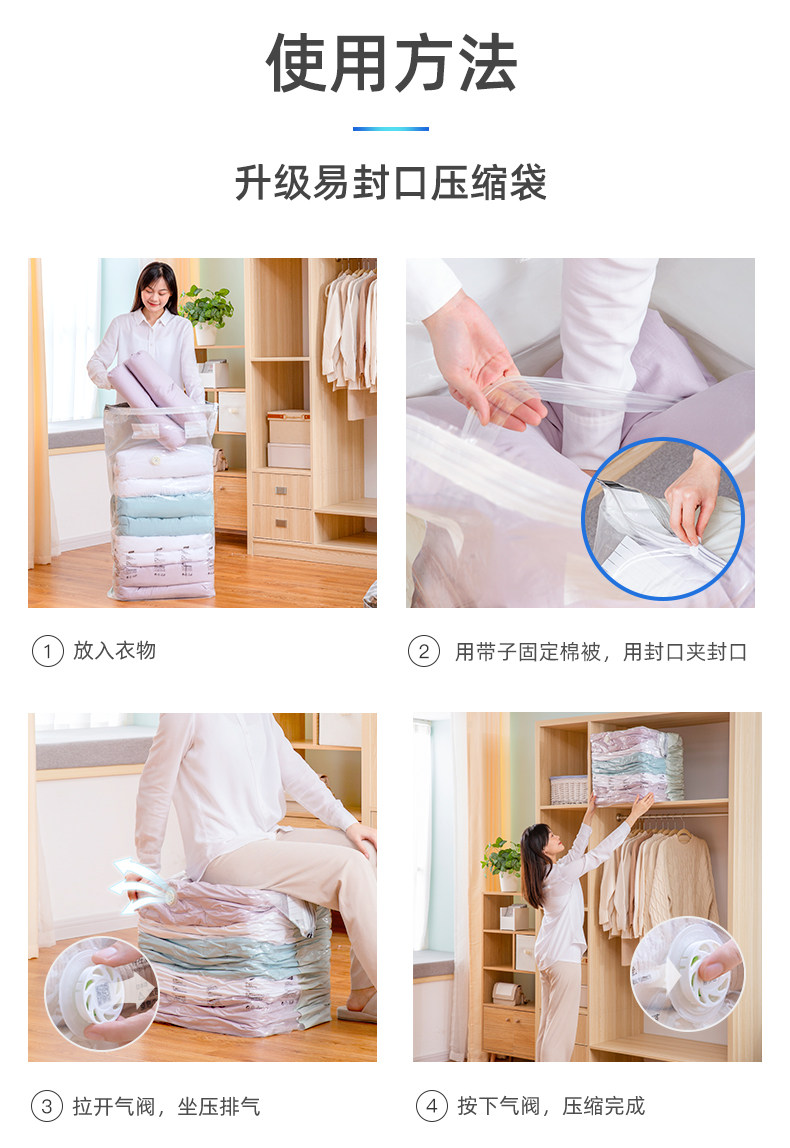 使用方法

升级易封口压缩袋

① 放入衣物

② 用带子固定棉被，用封口夹封口

③ 拉开气阀，坐压排气

④ 按下气阀，压缩完成