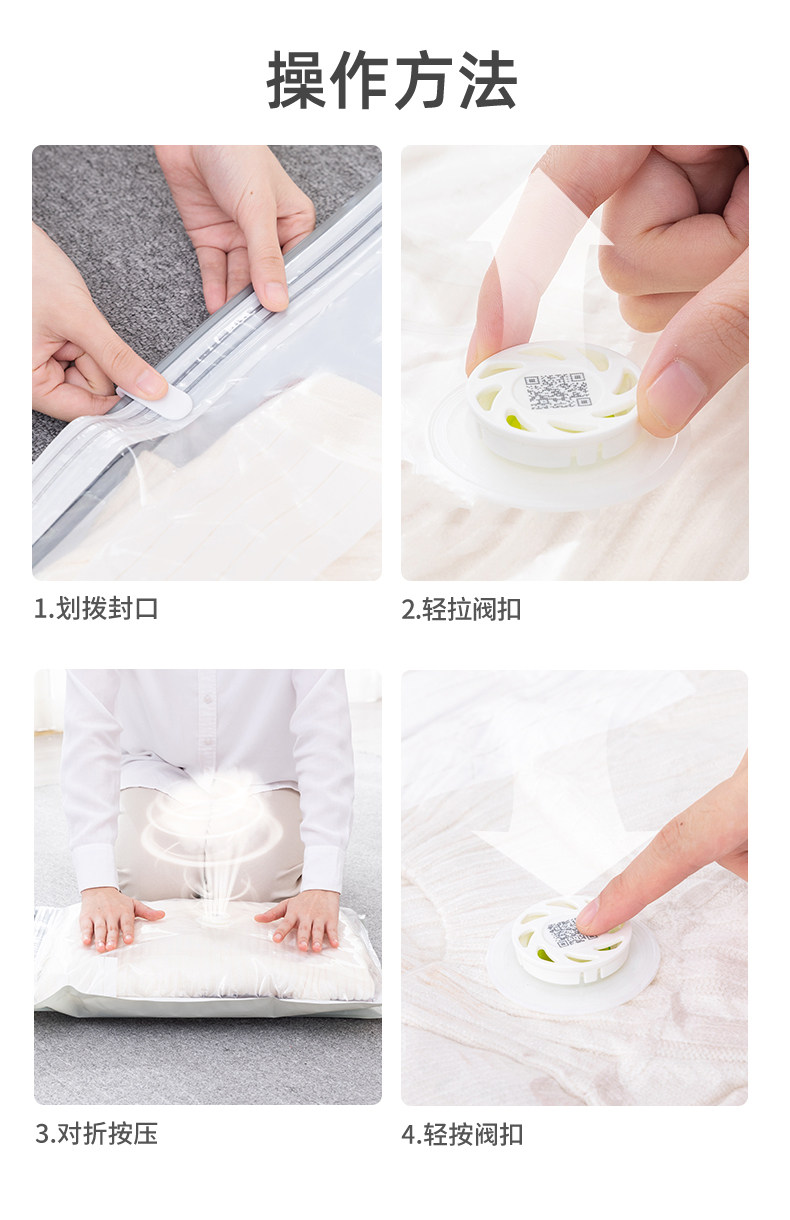 操作方法

1.划拨封口

2.轻拉阀扣

3.对折按压

4.轻按阀扣