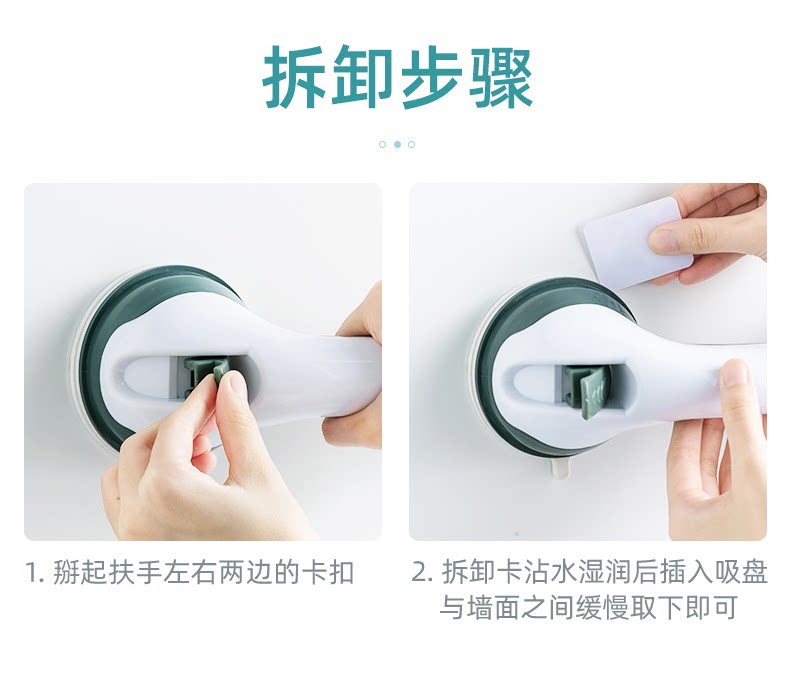 拆卸步骤

1. 掰起扶手左右两边的卡扣

2. 拆卸卡沾水湿润后插入吸盘与墙面之间缓慢取下即可