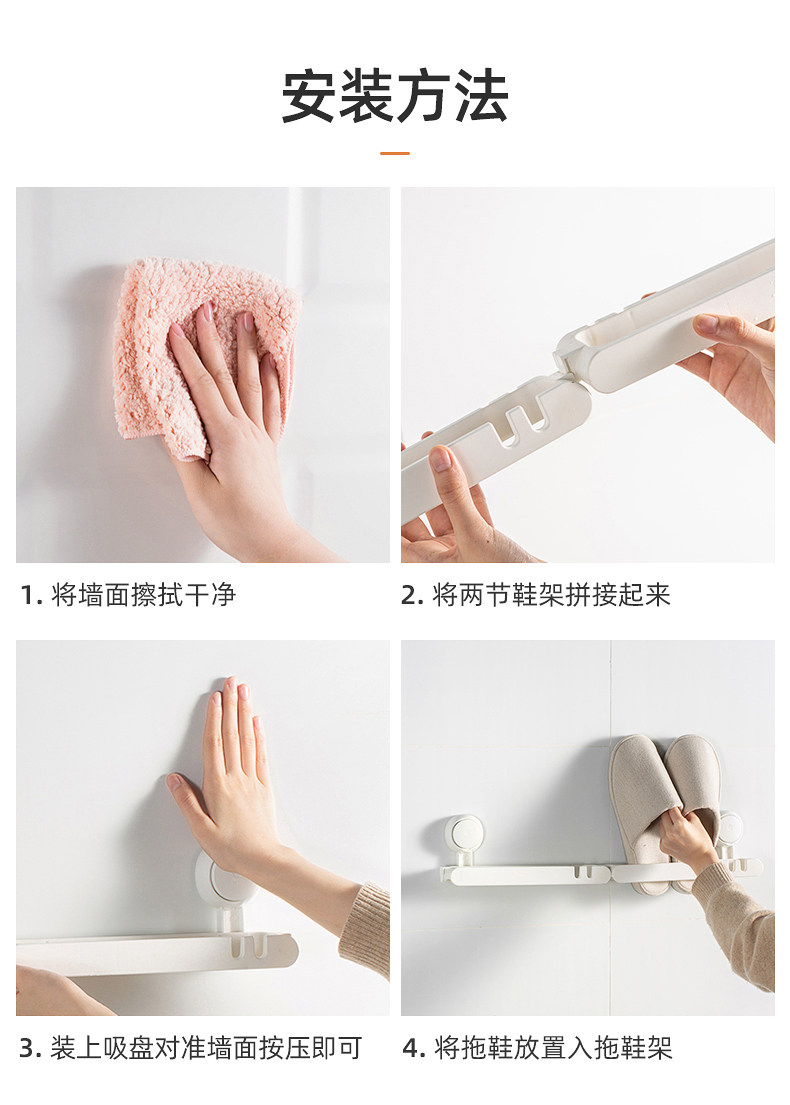 安装方法

1. 将墙面擦拭干净

2. 将两节鞋架拼接起来

3. 装上吸盘对准墙面按压即可

4. 将拖鞋放置入拖鞋架