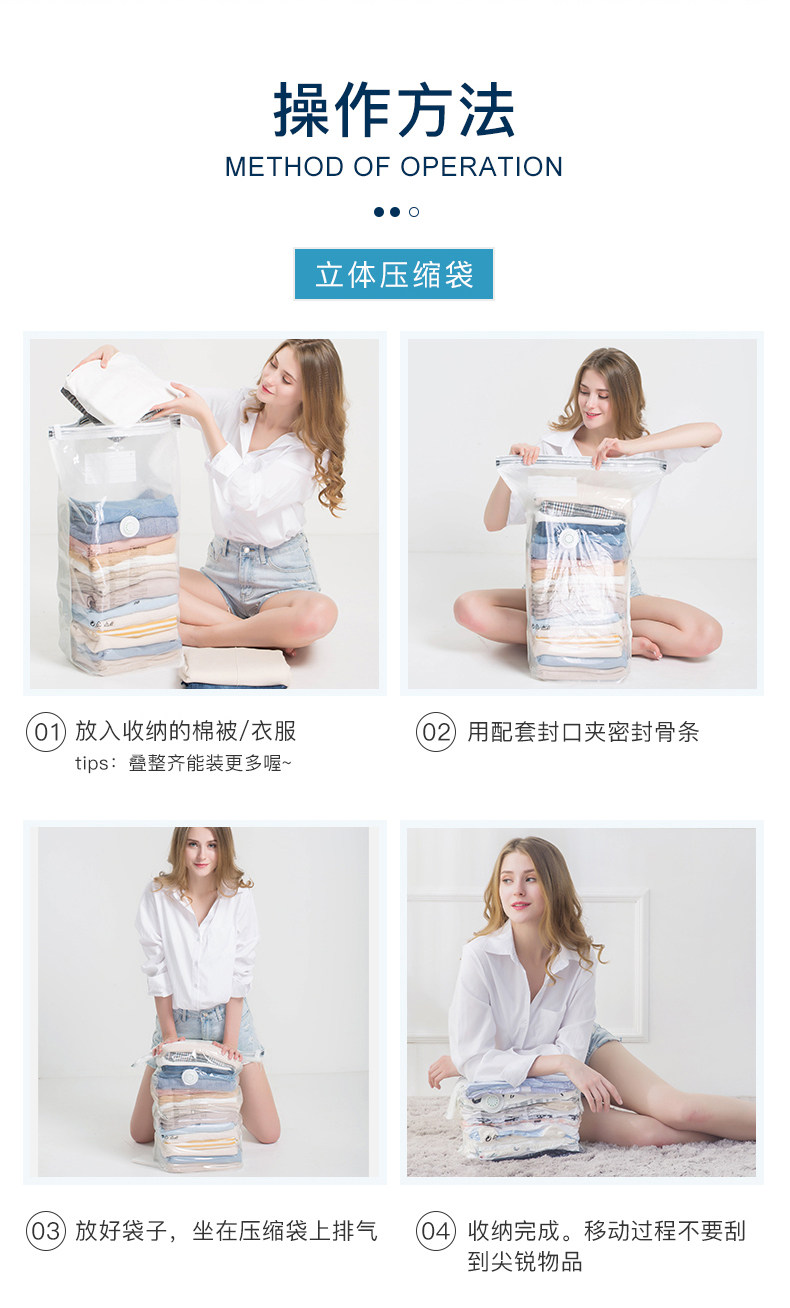 操作方法

METHOD OF OPERATION

立体压缩袋

01 放入收纳的棉被/衣服
tips：叠整齐能装更多喔~

02 用配套封口夹密封骨条

03 放好袋子，坐在压缩袋上排气

04 收纳完成。移动过程不要刮到尖锐物品