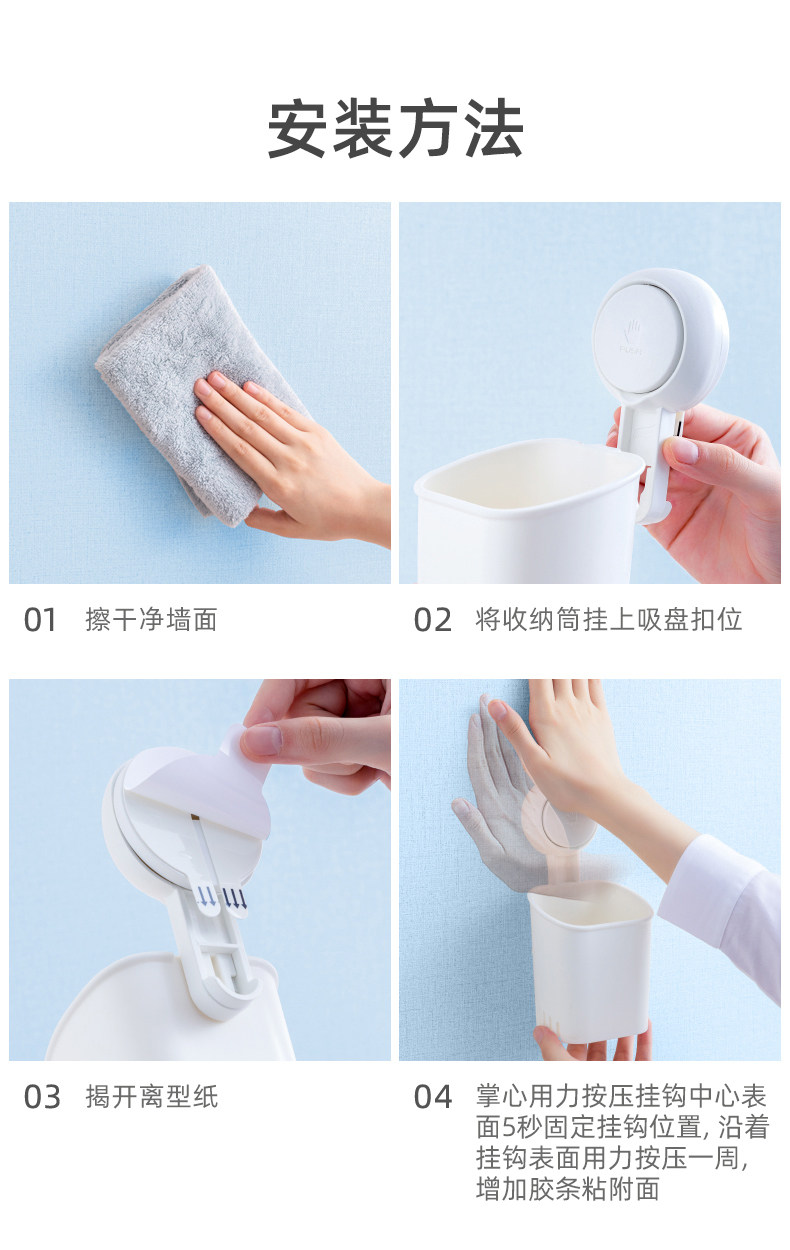 安装方法

01 擦干净墙面

02 将收纳筒挂上吸盘扣位

03 揭开离型纸

04 掌心用力按压挂钩中心表面5秒固定挂钩位置, 沿着挂钩表面用力按压一周, 增加胶条粘附面