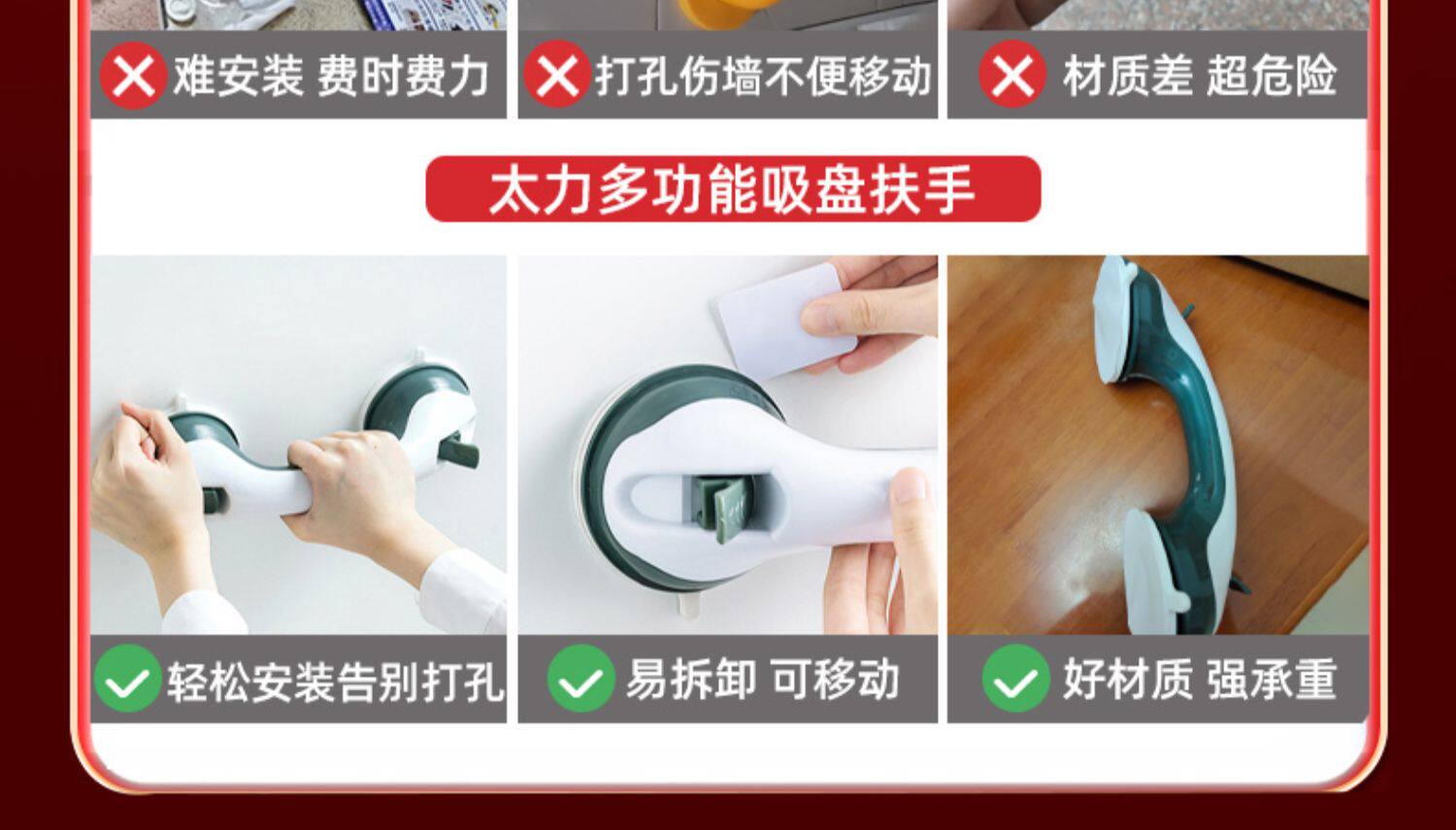 难安装 费时费力

打孔伤墙不便移动

材质差 超危险

太力多功能吸盘扶手

轻松安装告别打孔

易拆卸 可移动

好材质 强承重