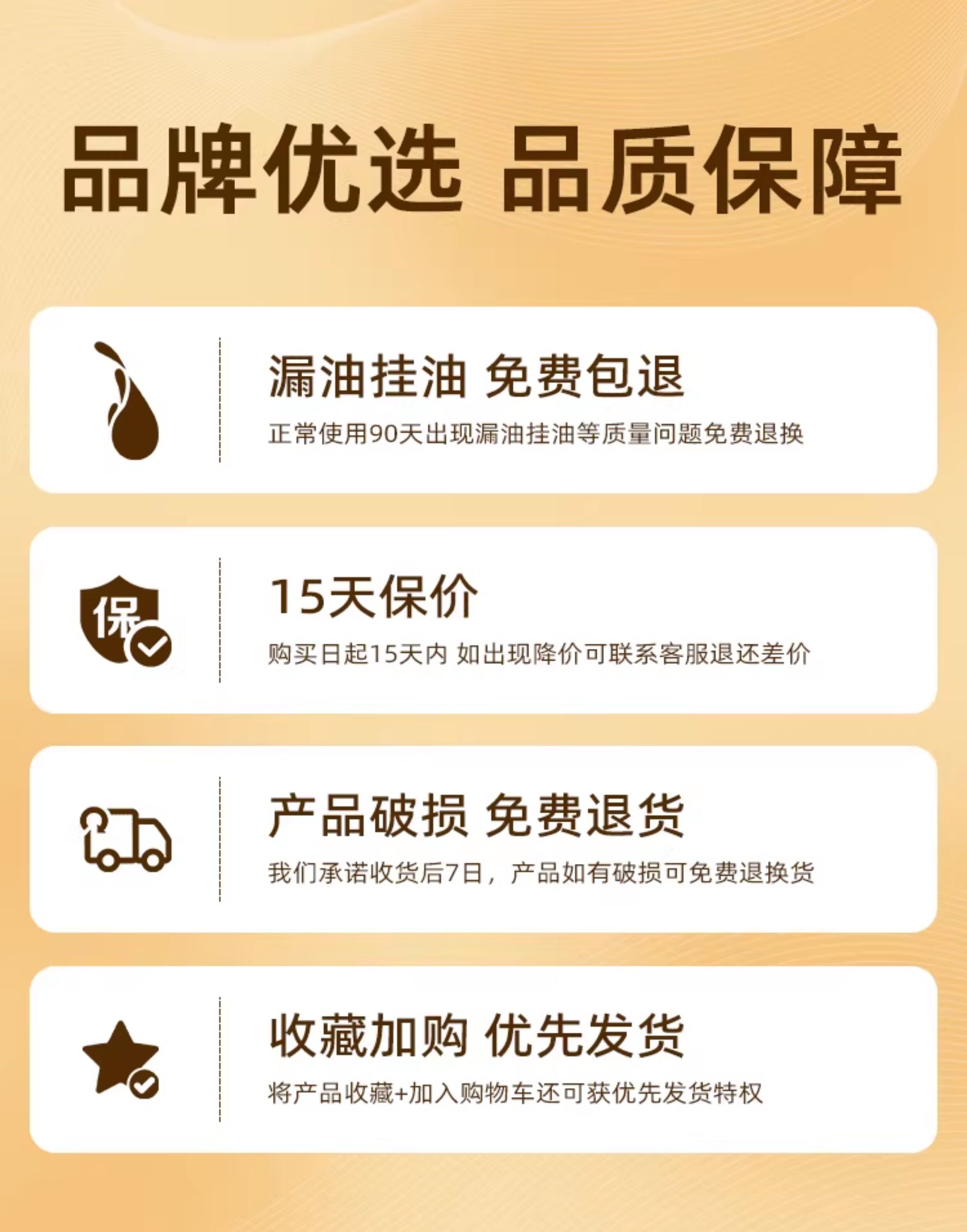 品牌优选 品质保障

漏油挂油 免费包退

正常使用90天出现漏油挂油等质量问题免费退换

保

15天保价

购买日起15天内 如出现降价可联系客服退还差价

产品破损 免费退货

我们承诺收货后7日，产品如有破损可免费退换货

收藏加购 优先发货

将产品收藏+加入购物车还可获优先发货特权