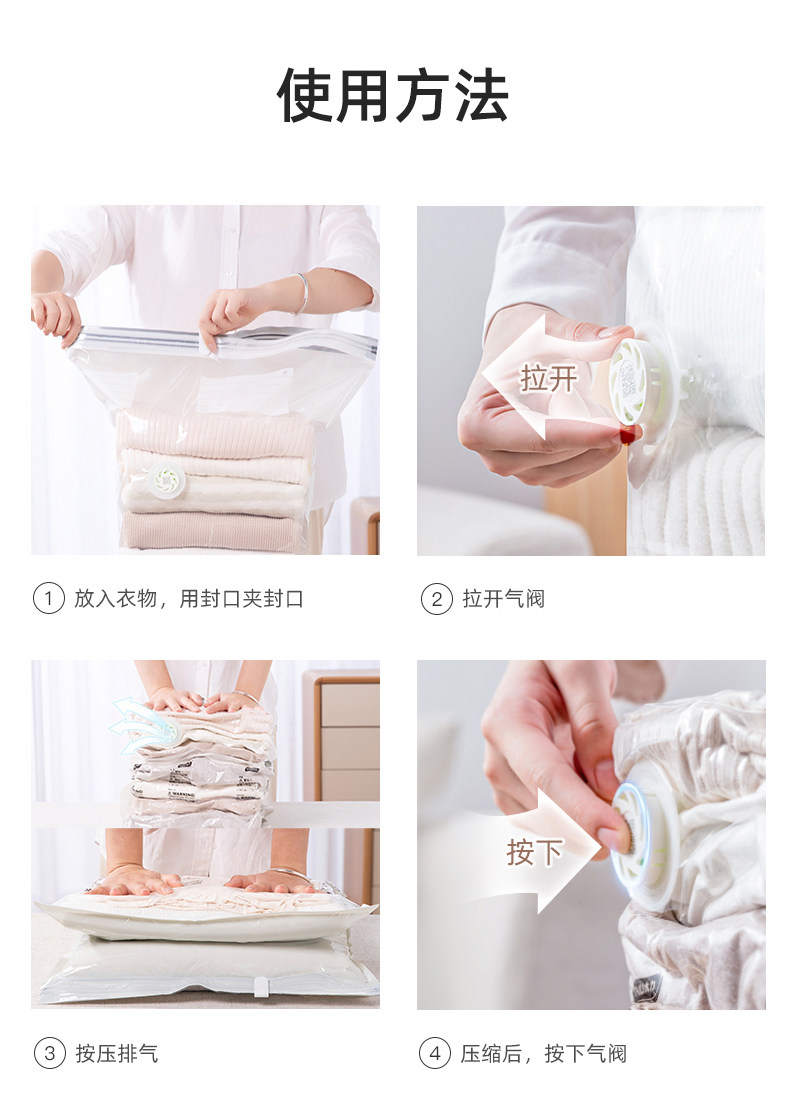 使用方法

拉开

① 放入衣物，用封口夹封口

② 拉开气阀

按下

③ 按压排气

④ 压缩后，按下气阀