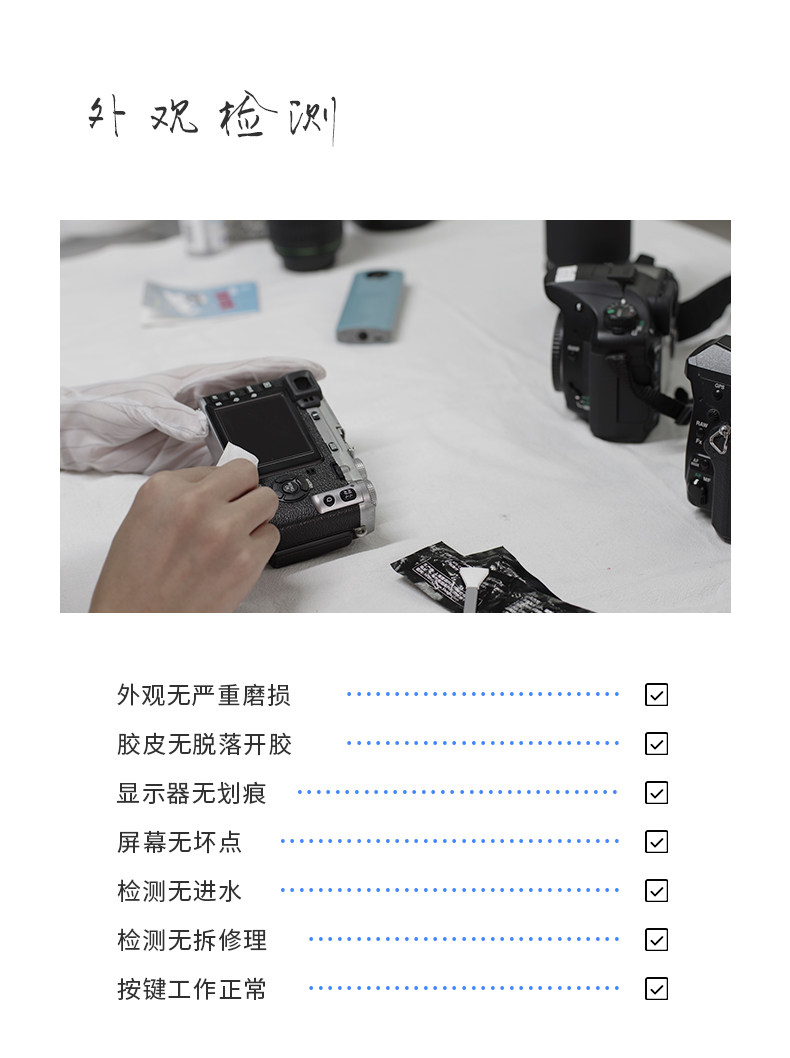 外观检测

外观无严重磨损 ☑
胶皮无脱落开胶 ☑
显示器无划痕 ☑
屏幕无坏点 ☑
检测无进水 ☑
检测无拆修理 ☑
按键工作正常 ☑