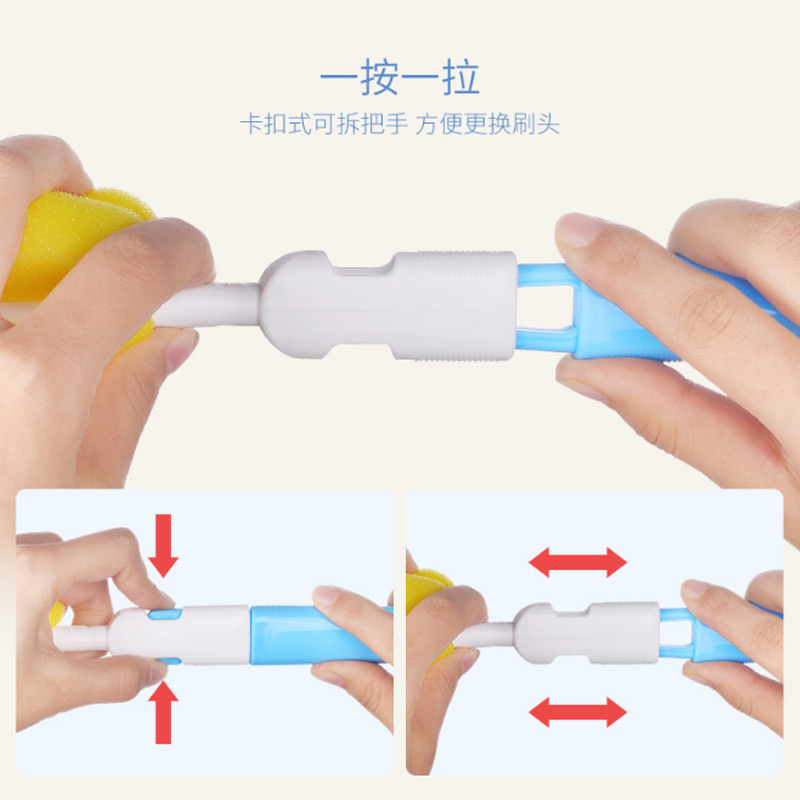 一按一拉

卡扣式可拆把手 方便更换刷头