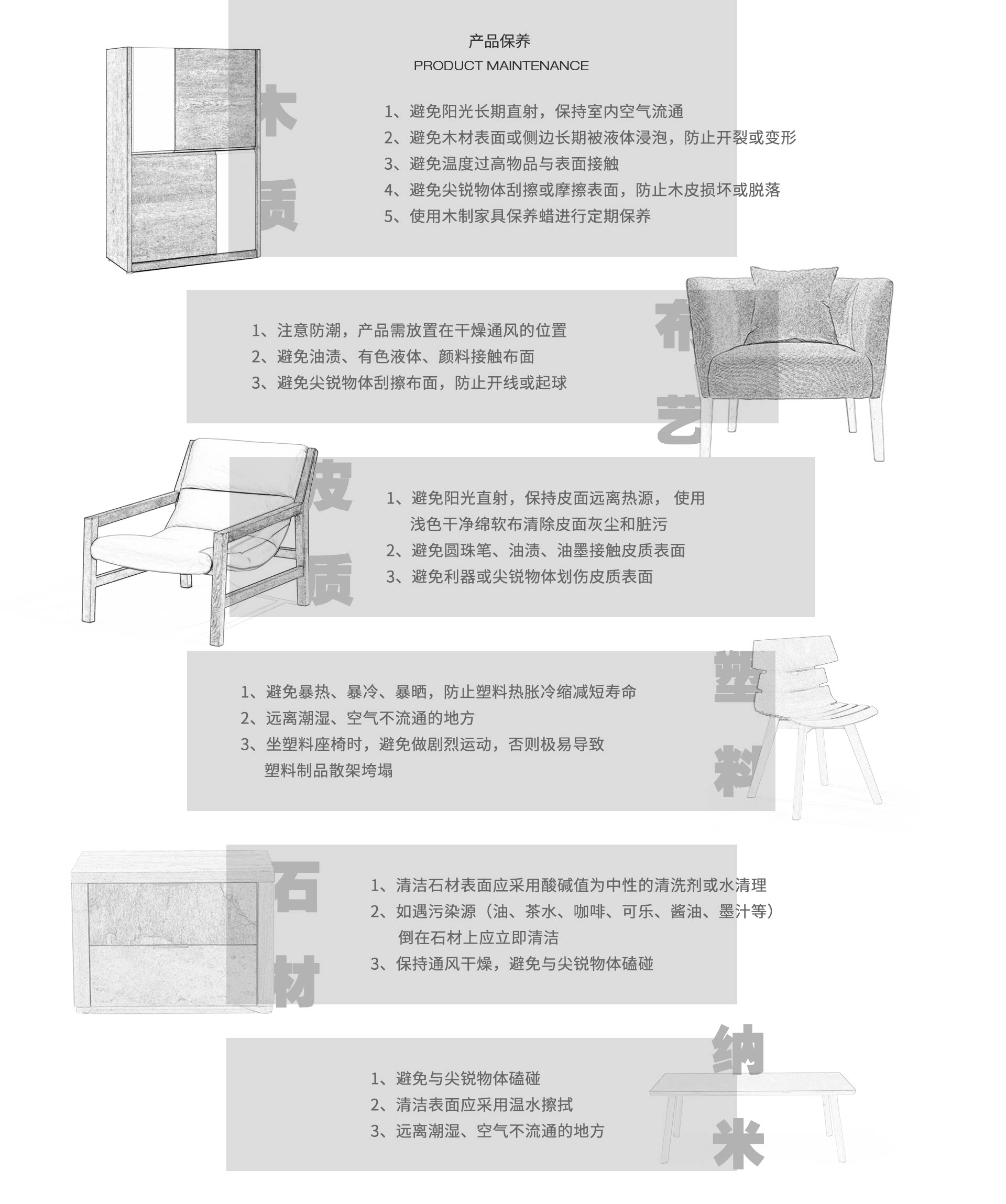 产品保养
PRODUCT MAINTENANCE

木质

1、避免阳光长期直射，保持室内空气流通
2、避免木材表面或侧边长期被液体浸泡，防止开裂或变形
3、避免温度过高物品与表面接触
4、避免尖锐物体刮擦或摩擦表面，防止木皮损坏或脱落
5、使用木制家具保养蜡进行定期保养

布艺

1、注意防潮，产品需放置在干燥通风的位置
2、避免油渍、有色液体、颜料接触布面
3、避免尖锐物体刮擦布面，防止开线或起球

皮质

1、避免阳光直射，保持皮面远离热源， 使用浅色干净绵软布清除皮面灰尘和脏污
2、避免圆珠笔、油渍、油墨接触皮质表面
3、避免利器或尖锐物体划伤皮质表面

塑料

1、避免暴热、暴冷、暴晒，防止塑料热胀冷缩减短寿命
2、远离潮湿、空气不流通的地方
3、坐塑料座椅时，避免做剧烈运动，否则极易导致塑料制品散架垮塌

石材

1、清洁石材表面应采用酸碱值为中性的清洗剂或水清理
2、如遇污染源（油、茶水、咖啡、可乐、酱油、墨汁等）倒在石材上应立即清洁
3、保持通风干燥，避免与尖锐物体磕碰

纳米

1、避免与尖锐物体磕碰
2、清洁表面应采用温水擦拭
3、远离潮湿、空气不流通的地方