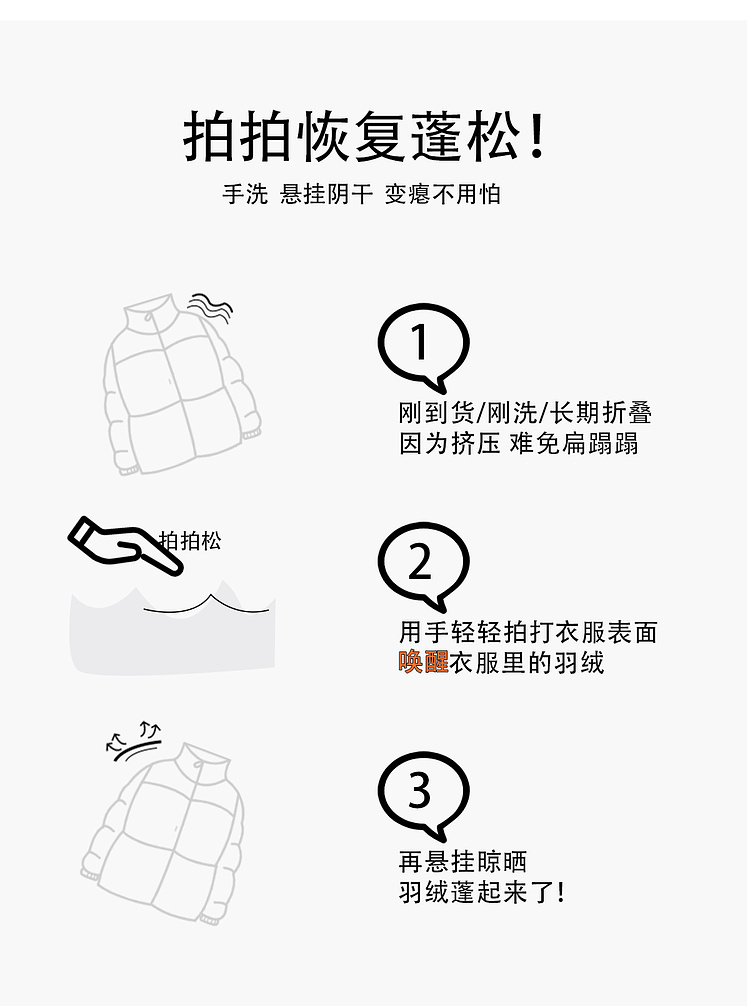 拍拍恢复蓬松!

手洗 悬挂阴干 变瘪不用怕

1

刚到货/刚洗/长期折叠
因为挤压 难免扁蹋蹋

拍拍松

2

用手轻轻拍打衣服表面
唤醒衣服里的羽绒

3

再悬挂晾晒
羽绒蓬起来了!