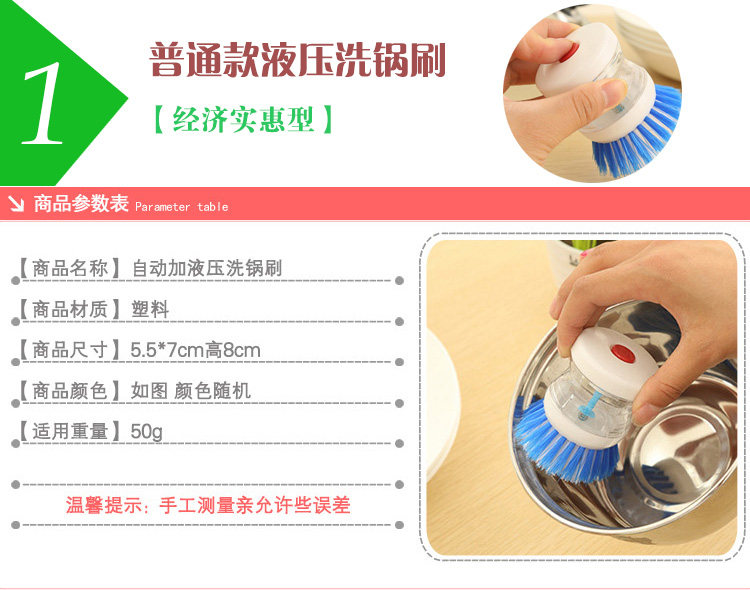 1

普通款液压洗锅刷

【经济实惠型】

商品参数表 Parameter table

【商品名称】自动加液压洗锅刷

【商品材质】塑料

【商品尺寸】5.5*7cm高8cm

【商品颜色】如图 颜色随机

【适用重量】50g

温馨提示：手工测量亲允许些误差