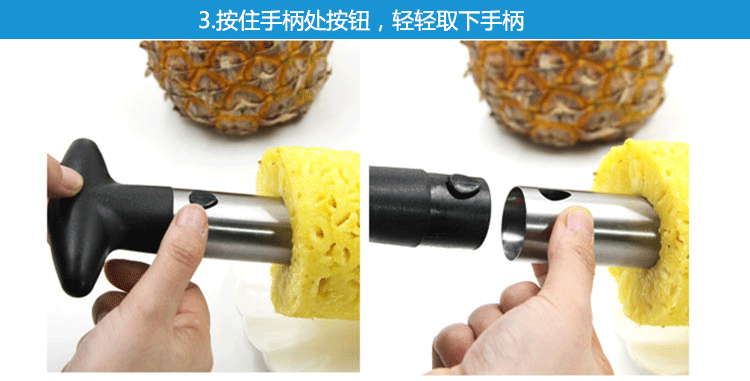 3.按住手柄处按钮，轻轻取下手柄