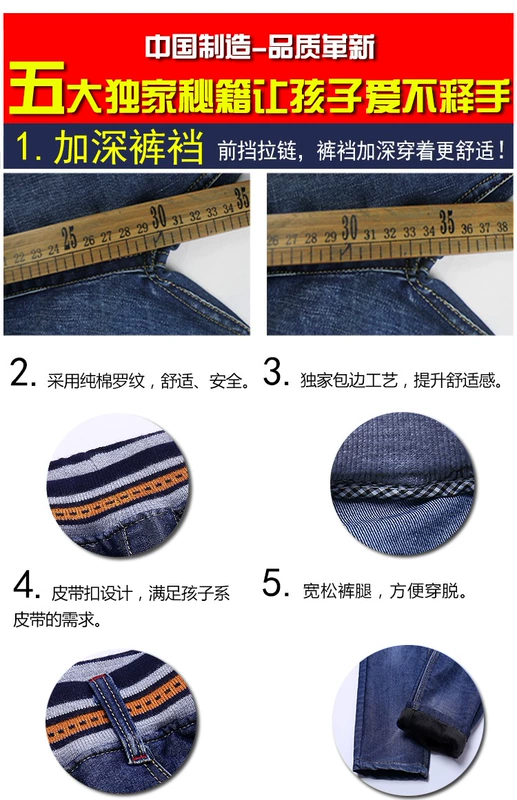 中国制造-品质革新

五大独家秘籍让孩子爱不释手

1. 加深裤裆 前挡拉链，裤裆加深穿着更舒适！

22 23 24 25 26 27 28 29 30 31 32 33 34 35

26 27 28 29 30 31 32 33 34 35 36 37 38

2. 采用纯棉罗纹，舒适、安全。

3. 独家包边工艺，提升舒适感。

4. 皮带扣设计，满足孩子系皮带的需求。

5. 宽松裤腿，方便穿脱。