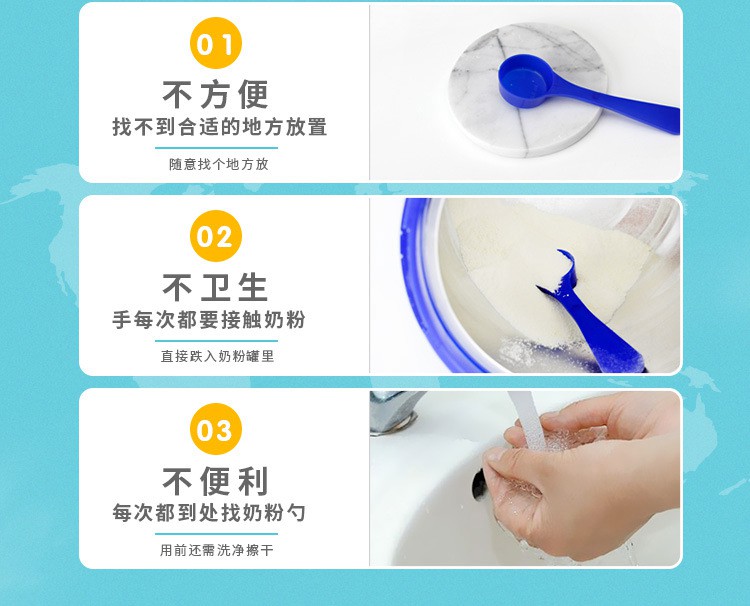 01

不方便

找不到合适的地方放置

随意找个地方放

02

不卫生

手每次都要接触奶粉

直接跌入奶粉罐里

03

不便利

每次都到处找奶粉勺

用前还需洗净擦干