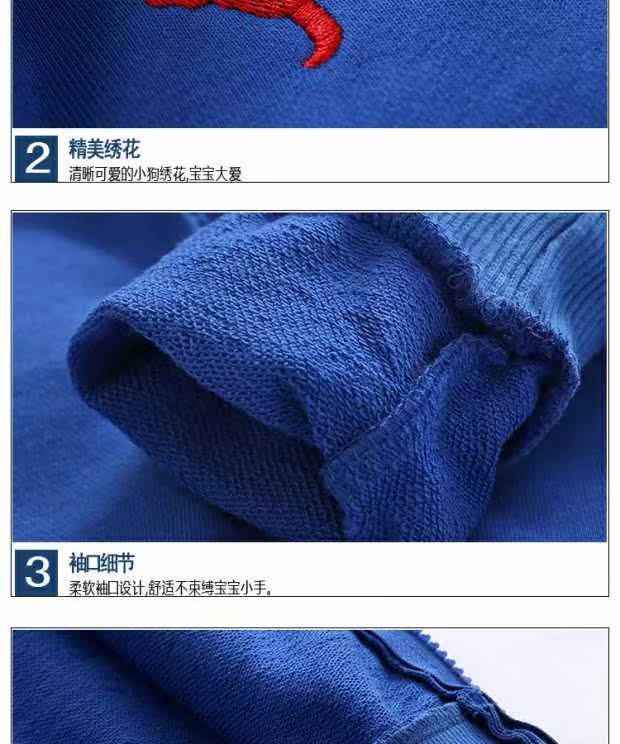 2
精美绣花
清晰可爱的小狗绣花,宝宝大爱

3
袖口细节
柔软袖口设计,舒适不束缚宝宝小手。