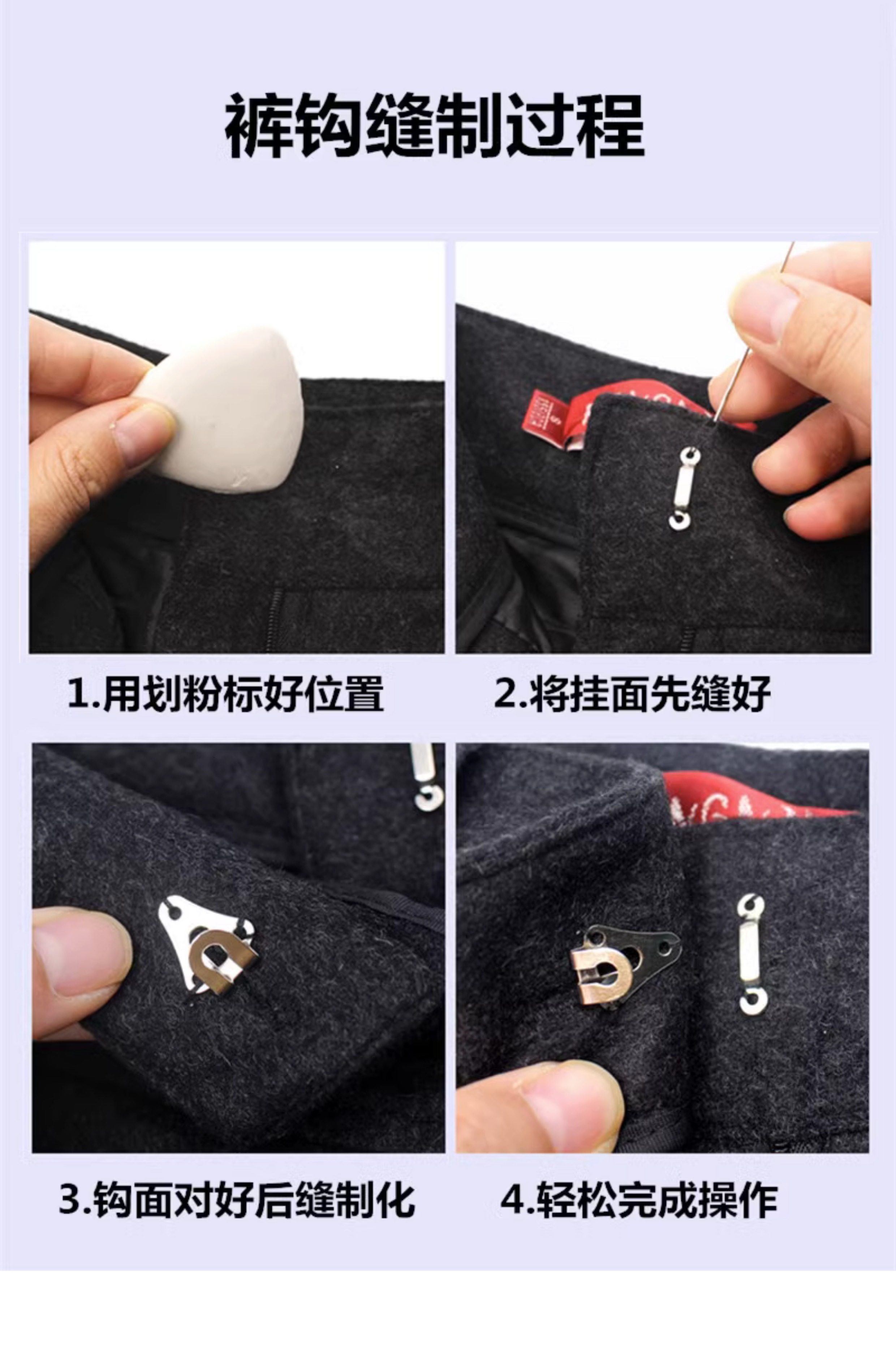 裤钩缝制过程

1.用划粉标好位置

2.将挂面先缝好

3.钩面对好后缝制化

4.轻松完成操作