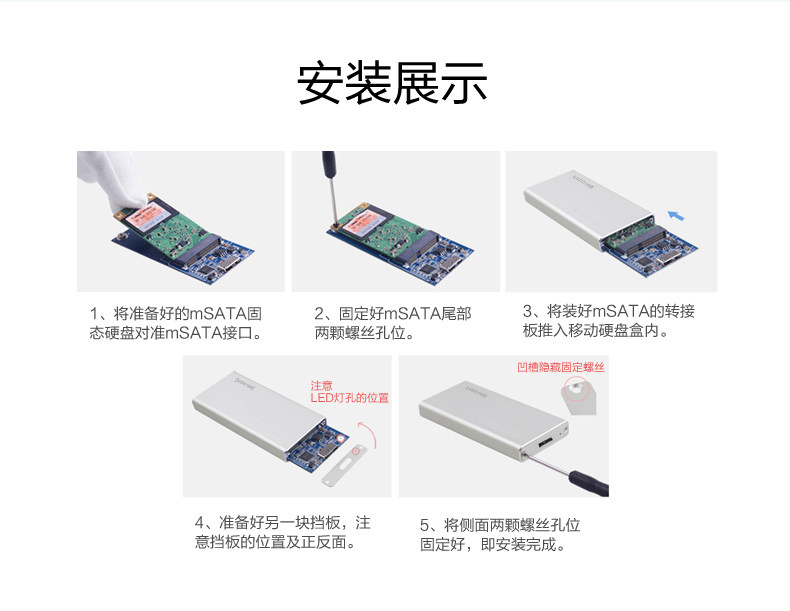 安装展示

1、将准备好的mSATA固态硬盘对准mSATA接口。

2、固定好mSATA尾部两颗螺丝孔位。

3、将装好mSATA的转接板推入移动硬盘盒内。

注意
LED灯孔的位置

4、准备好另一块挡板，注意挡板的位置及正反面。

凹槽隐藏固定螺丝

5、将侧面两颗螺丝孔位固定好，即安装完成。