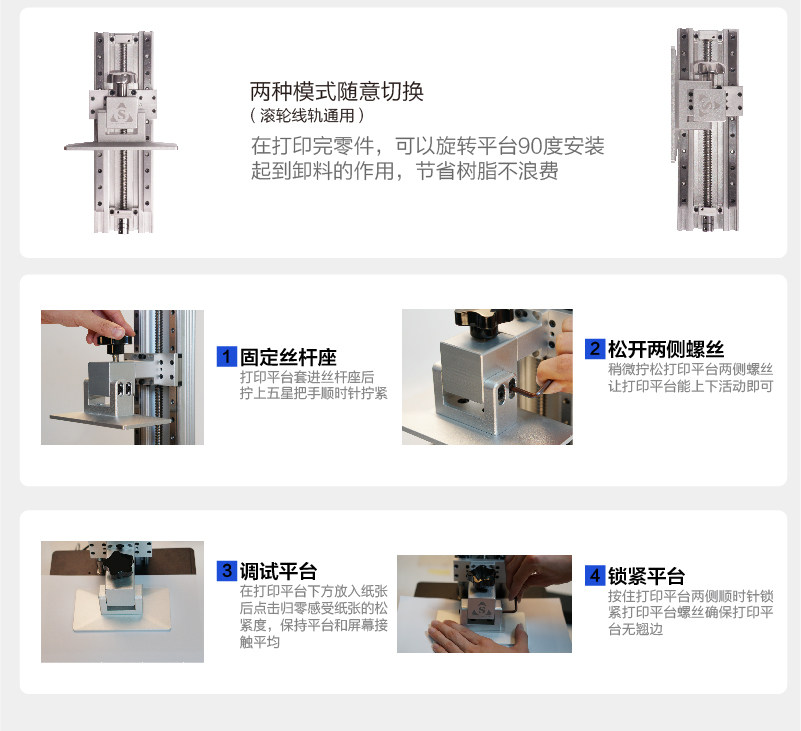 两种模式随意切换
（滚轮线轨通用）
在打印完零件，可以旋转平台90度安装起到卸料的作用，节省树脂不浪费

1 固定丝杆座
打印平台套进丝杆座后拧上五星把手顺时针拧紧

2 松开两侧螺丝
稍微拧松打印平台两侧螺丝让打印平台能上下活动即可

3 调试平台
在打印平台下方放入纸张后点击归零感受纸张的松紧度，保持平台和屏幕接触平均

4 锁紧平台
按住打印平台两侧顺时针锁紧打印平台螺丝确保打印平台无翘边