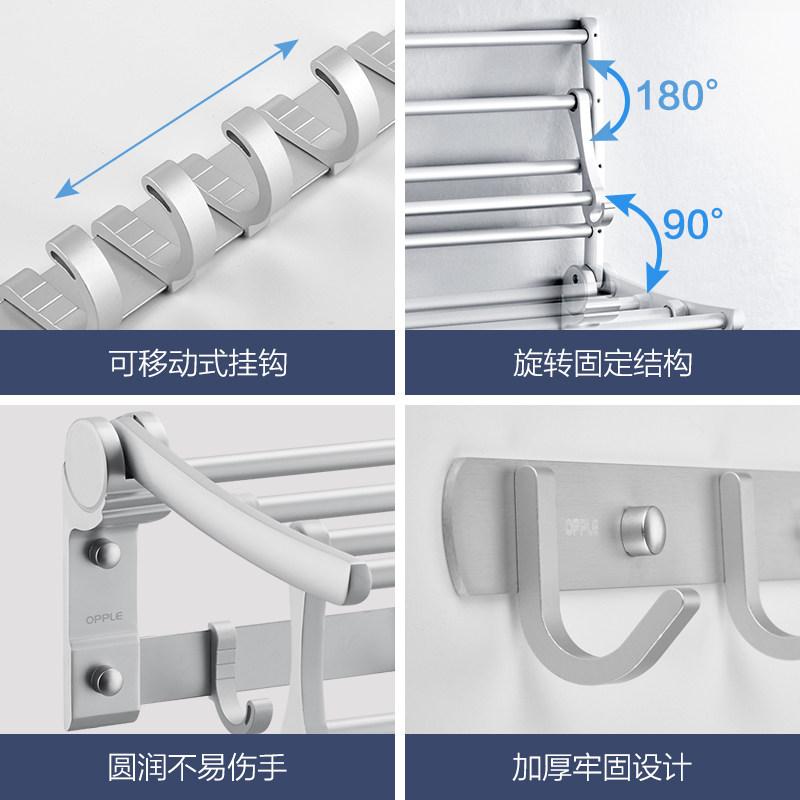 可移动式挂钩

180°

90°

旋转固定结构

OPPLE

圆润不易伤手

OPPLE

加厚牢固设计