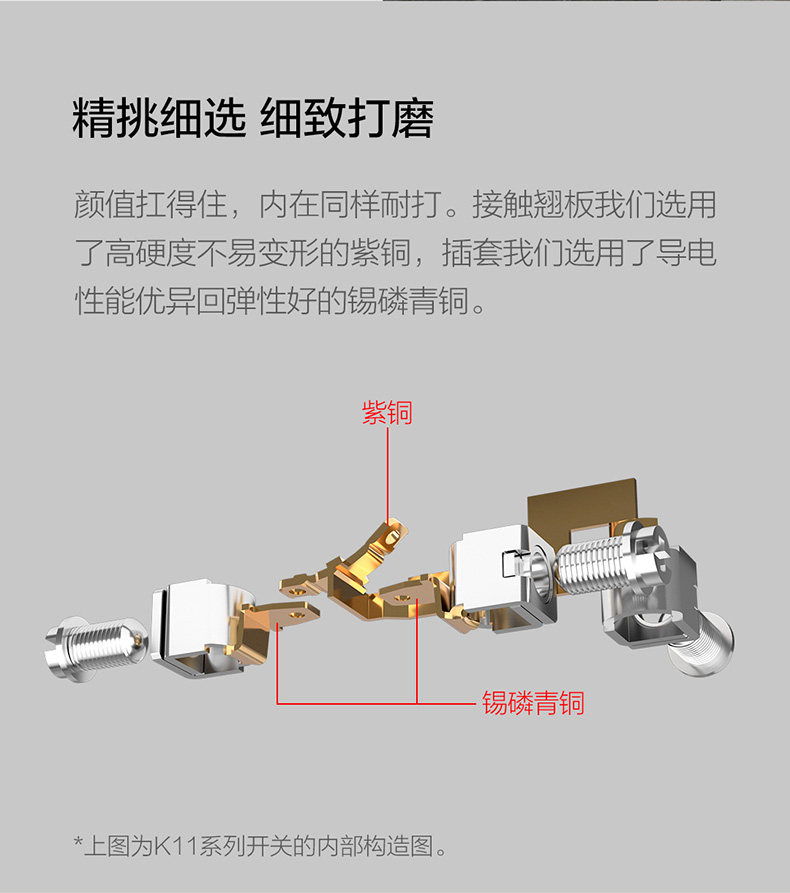 精挑细选 细致打磨

颜值扛得住，内在同样耐打。接触翘板我们选用了高硬度不易变形的紫铜，插套我们选用了导电性能优异回弹性好的锡磷青铜。

紫铜

锡磷青铜

*上图为K11系列开关的内部构造图。