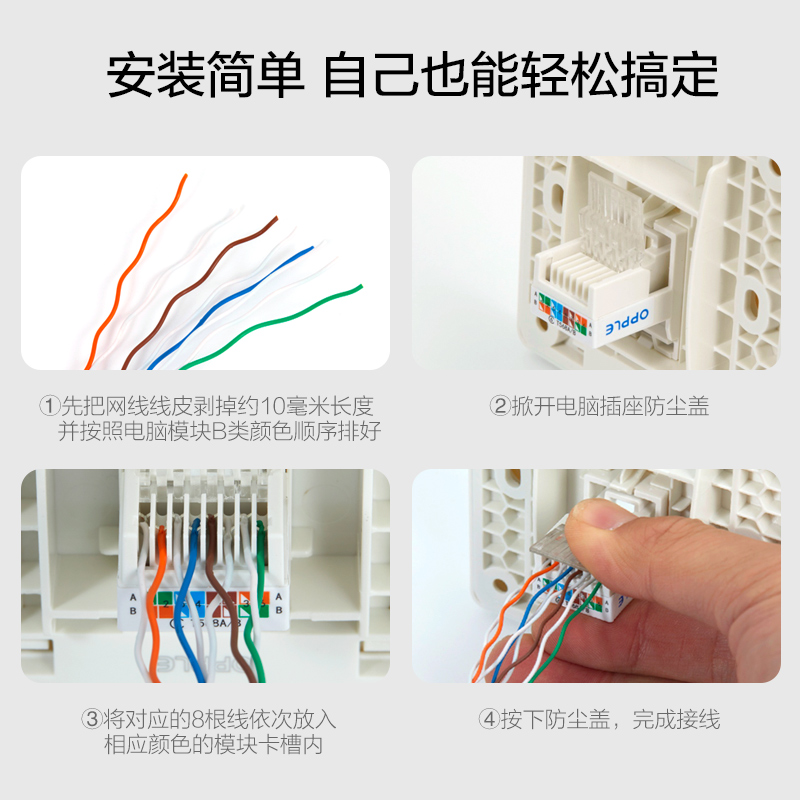 安装简单 自己也能轻松搞定

OPPLE

①先把网线线皮剥掉约10毫米长度并按照电脑模块B类颜色顺序排好

②掀开电脑插座防尘盖

A
B
A
B

③将对应的8根线依次放入相应颜色的模块卡槽内

④按下防尘盖，完成接线