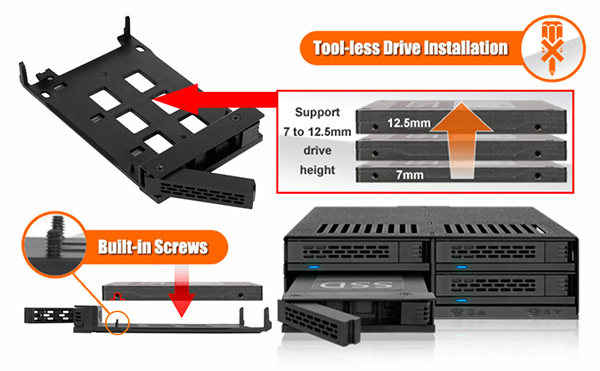 Tool-less Drive Installation

Support 7 to 12.5mm drive height

12.5mm

7mm

Built-in Screws

SSD