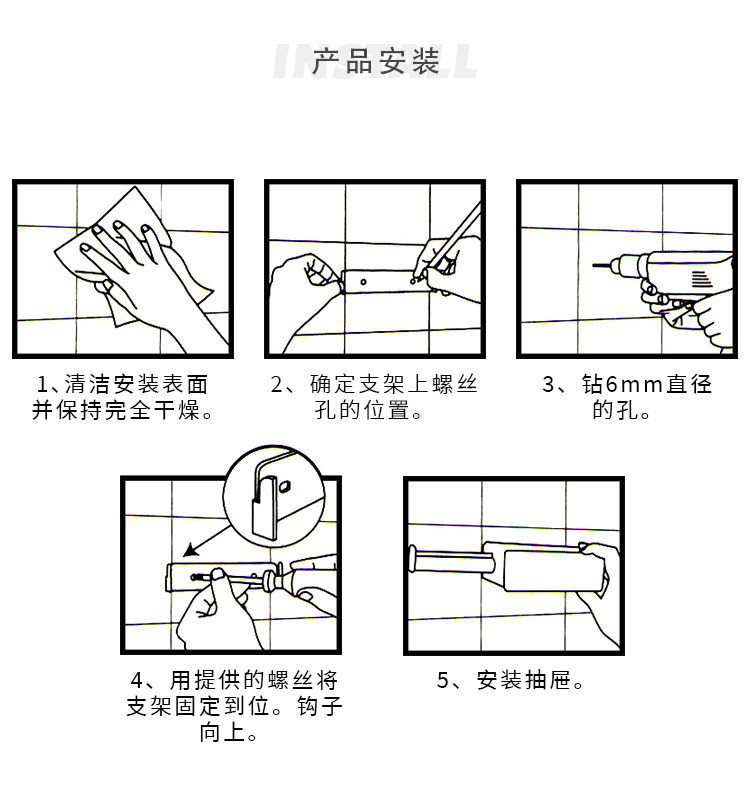 INSTALL

产品安装

1、清洁安装表面并保持完全干燥。

2、确定支架上螺丝孔的位置。

3、钻6mm直径的孔。

4、用提供的螺丝将支架固定到位。钩子向上。

5、安装抽屉。