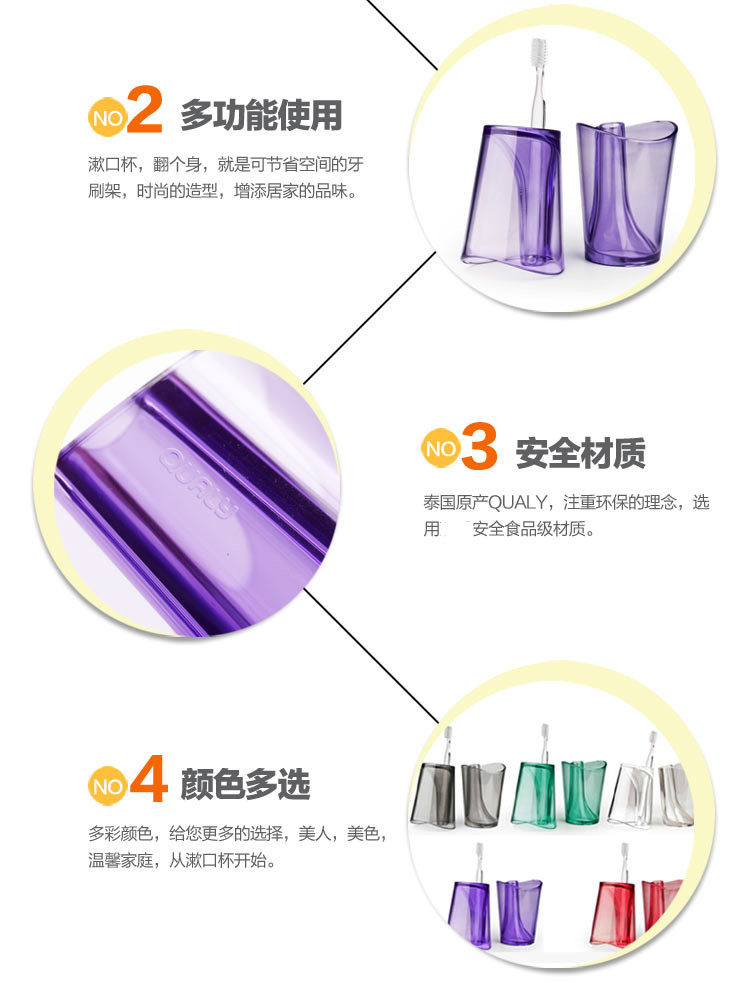 NO2 多功能使用

漱口杯，翻个身，就是可节省空间的牙刷架，时尚的造型，增添居家的品味。

QUALY

NO3 安全材质

泰国原产QUALY，注重环保的理念，选用 安全食品级材质。

NO4 颜色多选

多彩颜色，给您更多的选择，美人，美色，温馨家庭，从漱口杯开始。