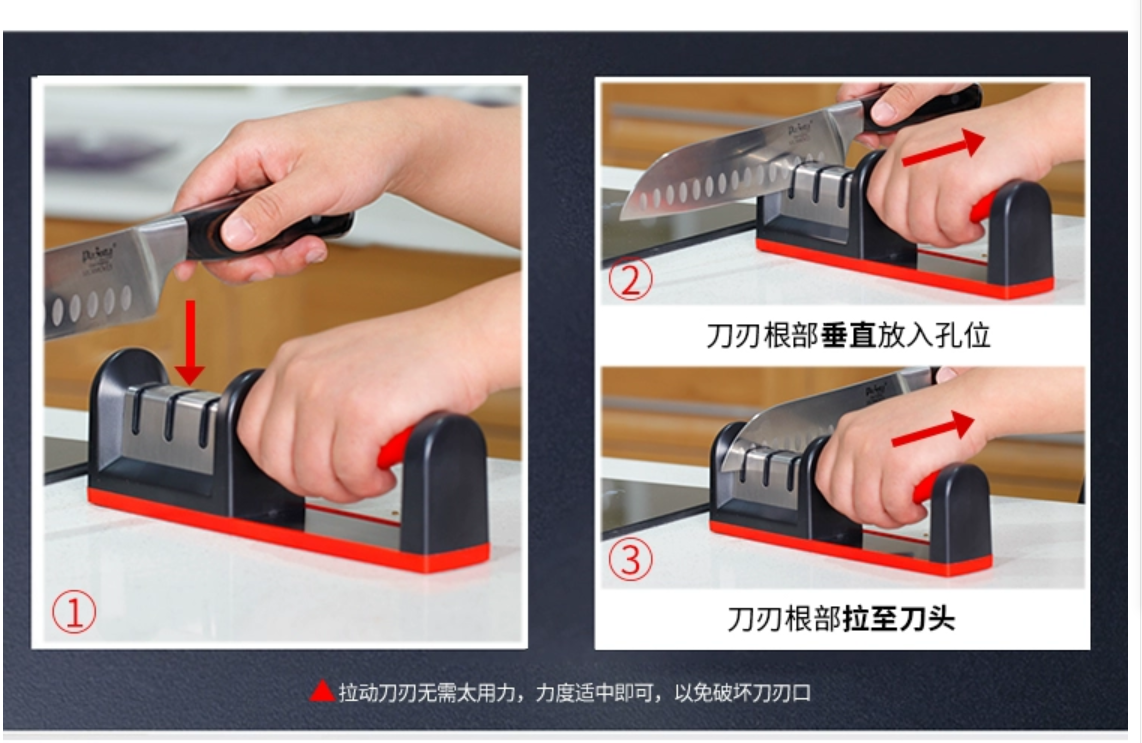 ①

②

刀刃根部垂直放入孔位

③

刀刃根部拉至刀头

▲拉动刀刃无需太用力，力度适中即可，以免破坏刀刃口