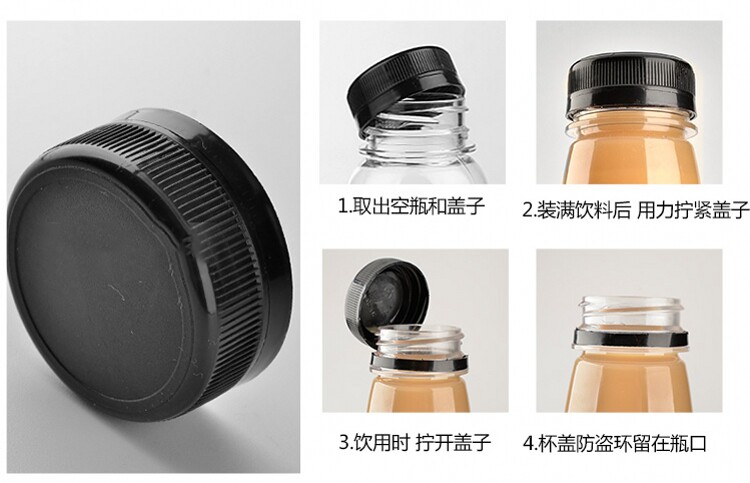 1.取出空瓶和盖子

2.装满饮料后 用力拧紧盖子

3.饮用时 拧开盖子

4.杯盖防盗环留在瓶口