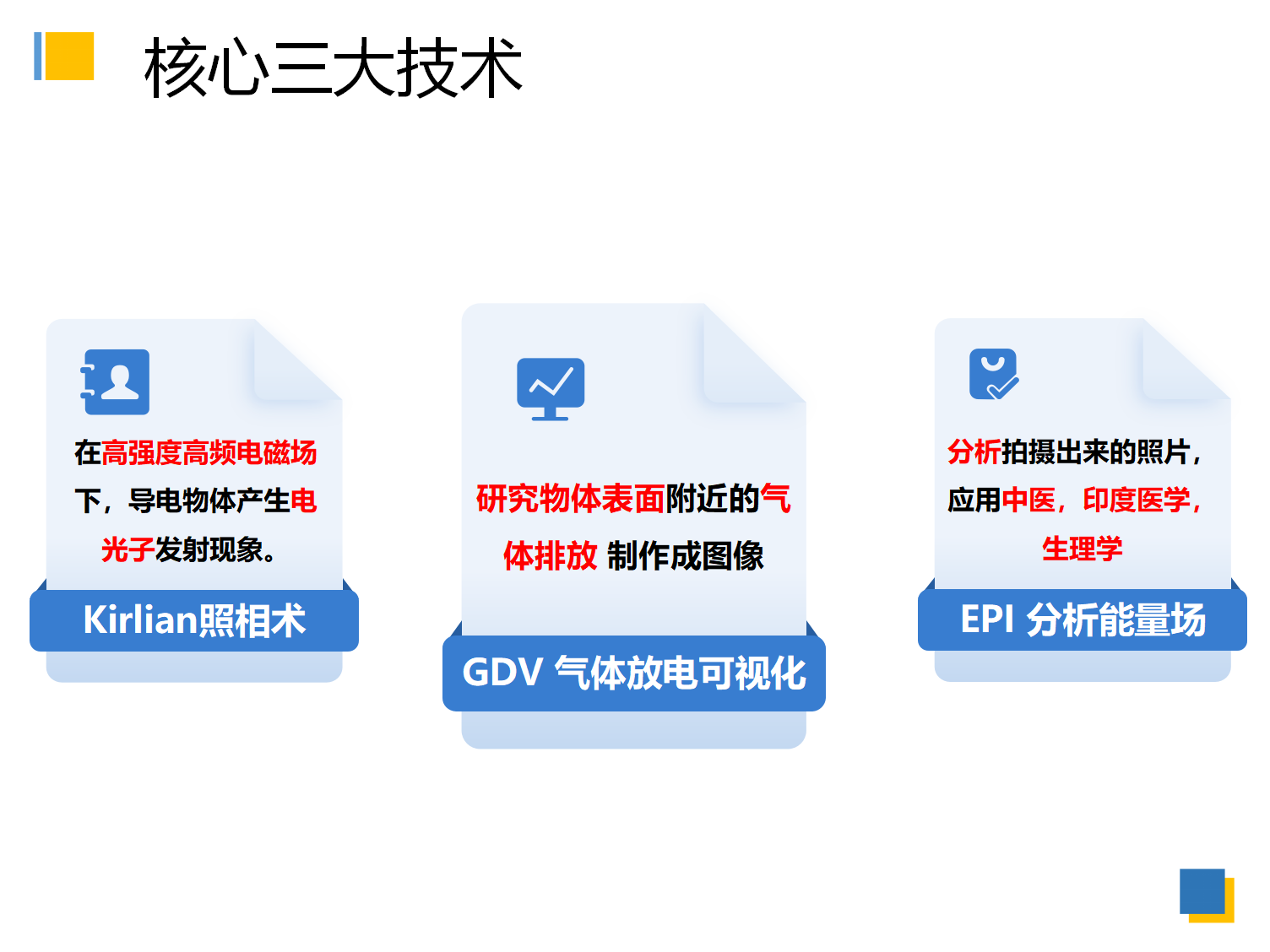 核心三大技术

在高强度高频电磁场下，导电物体产生电光子发射现象。

Kirlian照相术

研究物体表面附近的气体排放 制作成图像

GDV 气体放电可视化

分析拍摄出来的照片，应用中医，印度医学，生理学

EPI 分析能量场