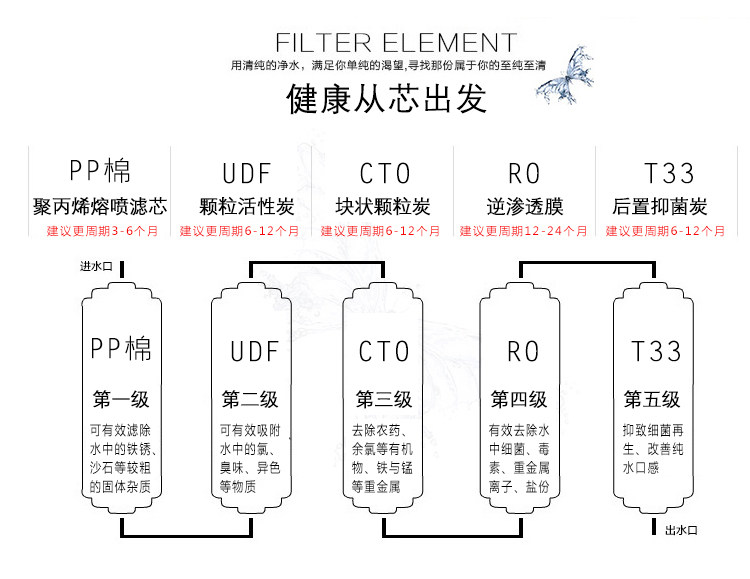 FILTER ELEMENT

用清纯的净水，满足你单纯的渴望，寻找那份属于你的至纯至清

健康从芯出发

PP棉
聚丙烯熔喷滤芯
建议更周期3-6个月

UDF
颗粒活性炭
建议更周期6-12个月

CTO
块状颗粒炭
建议更周期6-12个月

RO
逆渗透膜
建议更周期12-24个月

T33
后置抑菌炭
建议更周期6-12个月

进水口

PP棉
第一级
可有效滤除水中的铁锈、沙石等较粗的固体杂质

UDF
第二级
可有效吸附水中的氯、臭味、异色等物质

CTO
第三级
去除农药、余氯等有机物、铁与锰等重金属

RO
第四级
有效去除水中细菌、毒素、重金属离子、盐份

T33
第五级
抑致细菌再生、改善纯水口感

出水口