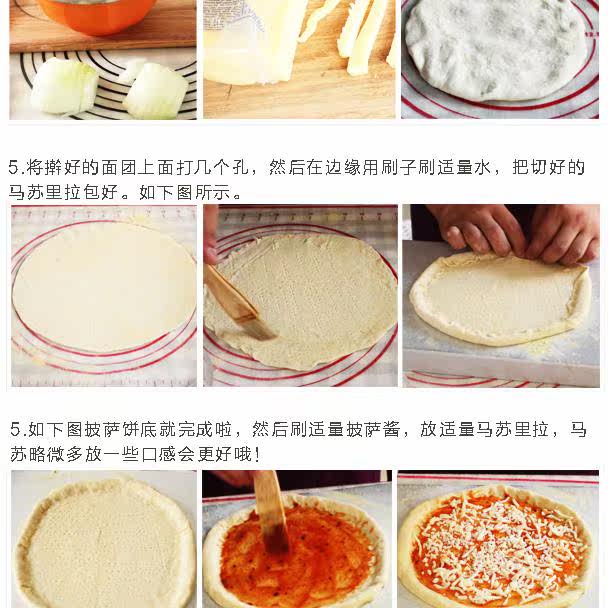 5.将擀好的面团上面打几个孔，然后在边缘用刷子刷适量水，把切好的马苏里拉包好。如下图所示。

5.如下图披萨饼底就完成啦，然后刷适量披萨酱，放适量马苏里拉，马苏略微多放一些口感会更好哦!