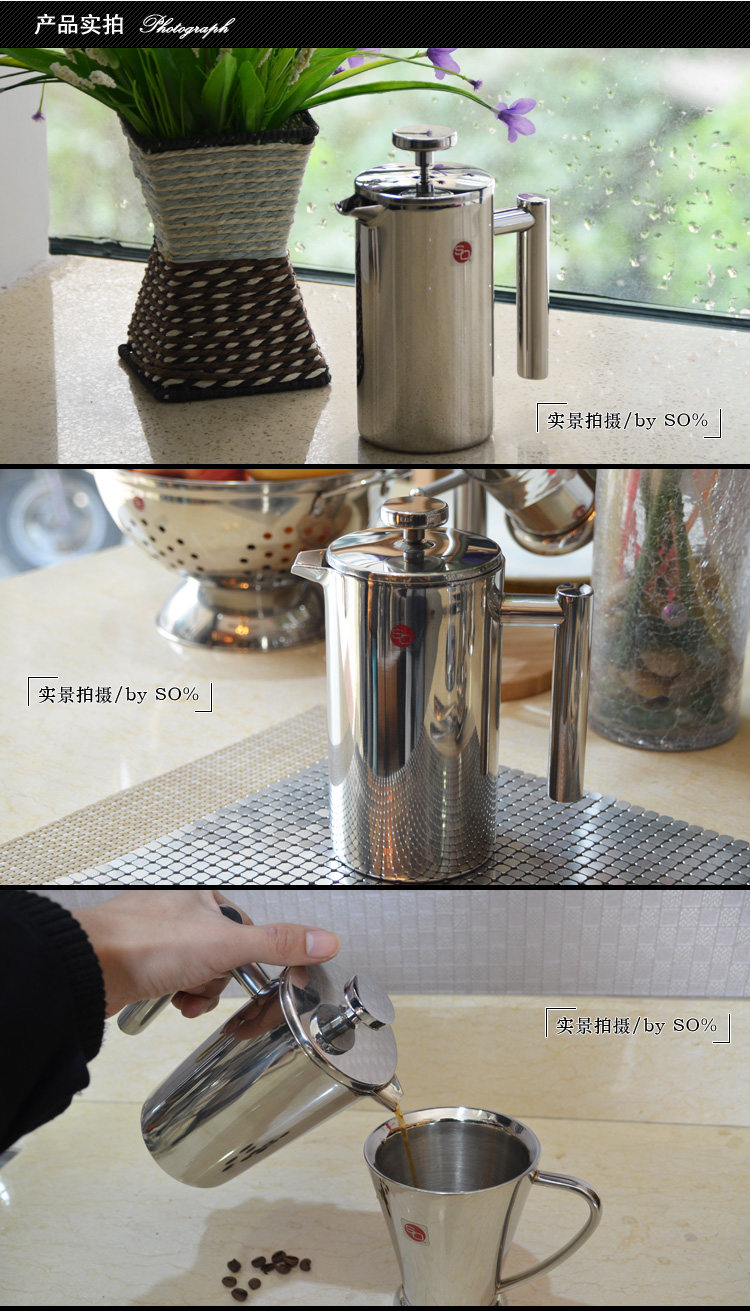 产品实拍 Photograph

实景拍摄/by SO%

实景拍摄/by SO%

实景拍摄/by SO%