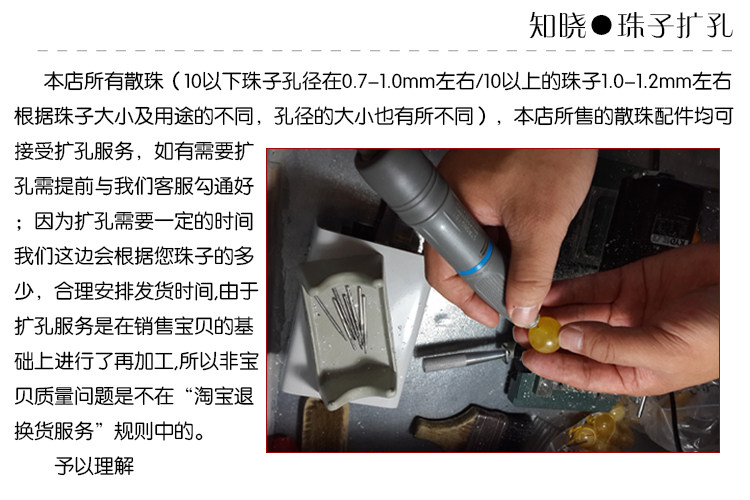 知晓●珠子扩孔

本店所有散珠（10以下珠子孔径在0.7–1.0mm左右/10以上的珠子1.0–1.2mm左右根据珠子大小及用途的不同，孔径的大小也有所不同），本店所售的散珠配件均可接受扩孔服务，如有需要扩孔需提前与我们客服勾通好；因为扩孔需要一定的时间我们这边会根据您珠子的多少，合理安排发货时间,由于扩孔服务是在销售宝贝的基础上进行了再加工,所以非宝贝质量问题是不在“淘宝退换货服务”规则中的。

予以理解