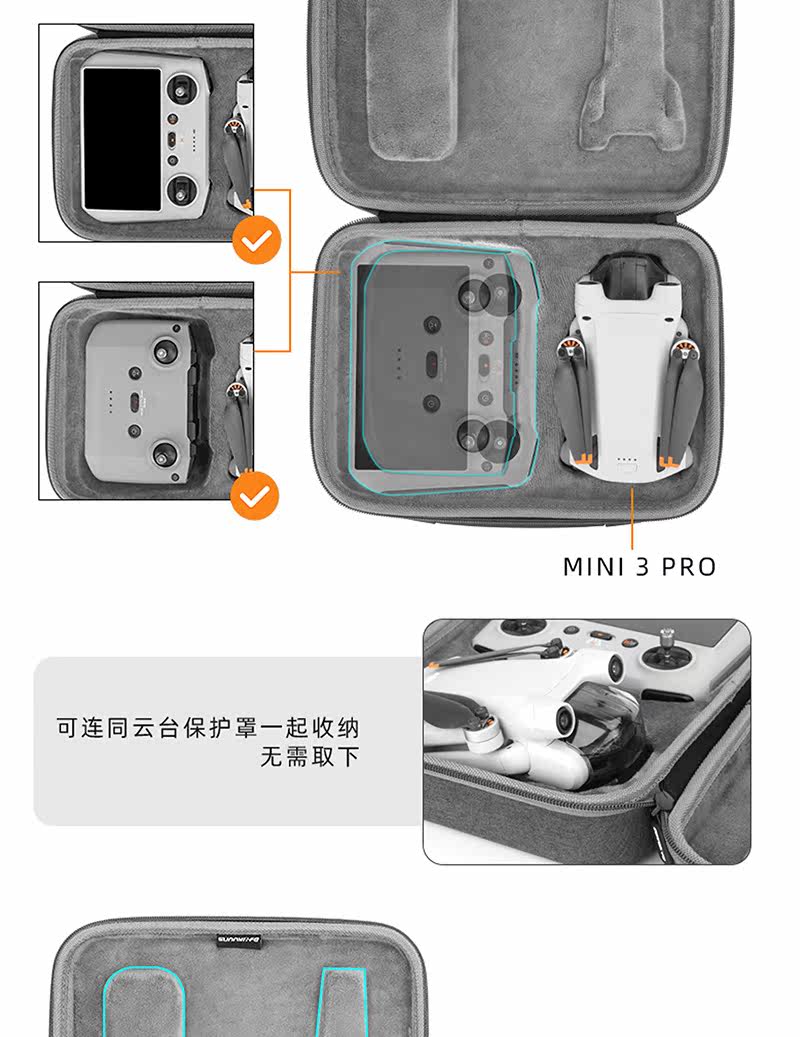 MINI 3 PRO

可连同云台保护罩一起收纳
无需取下

SUNNYLIFE