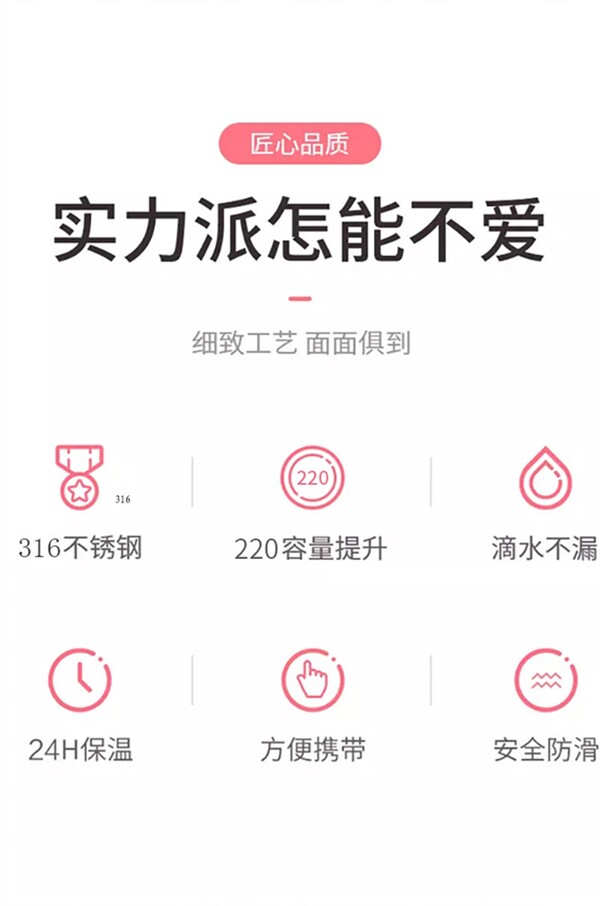 匠心品质

实力派怎能不爱

细致工艺 面面俱到

316

316不锈钢

220

220容量提升

滴水不漏

24H保温

方便携带

安全防滑