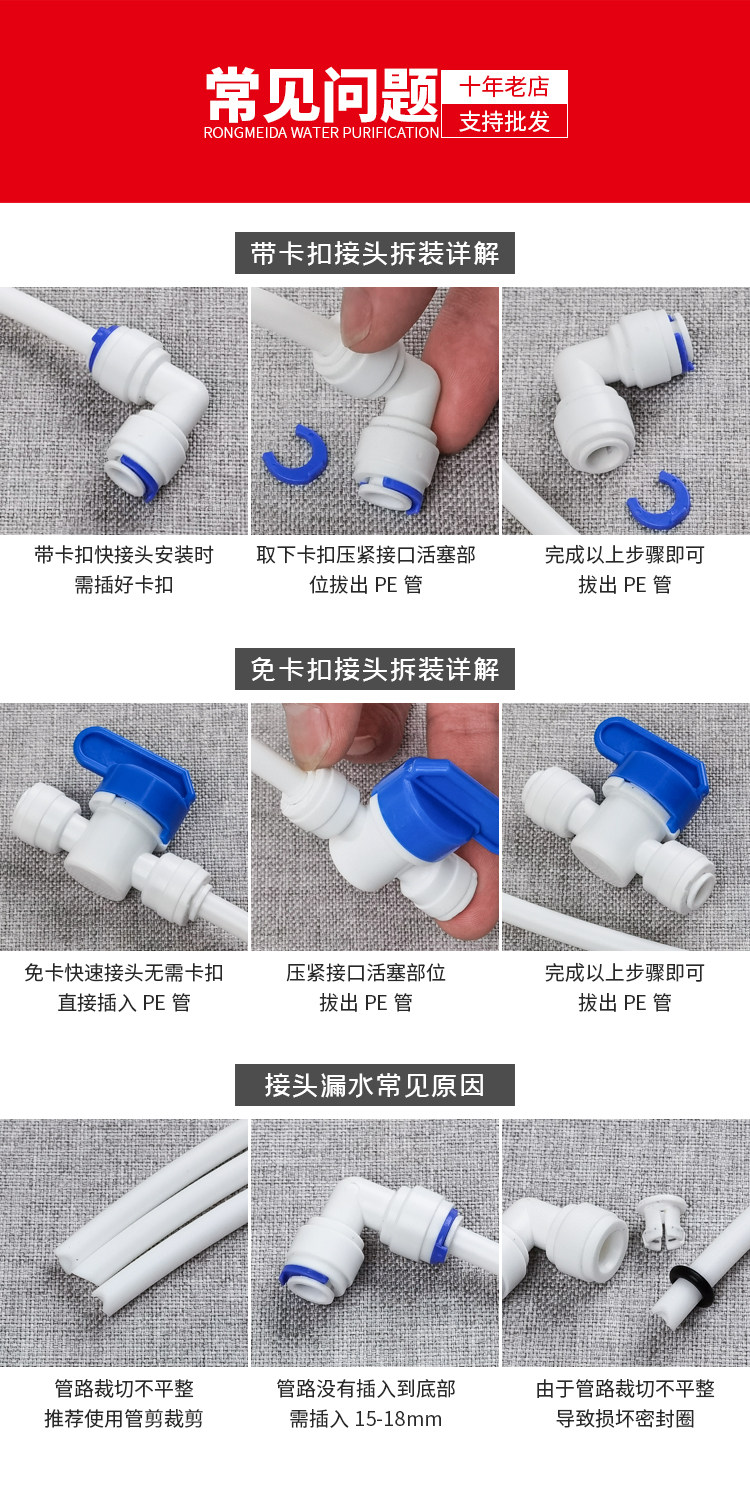 常见问题
RONGMEIDA WATER PURIFICATION
十年老店
支持批发

带卡扣接头拆装详解

带卡扣快接头安装时需插好卡扣

取下卡扣压紧接口活塞部位拔出 PE 管

完成以上步骤即可拔出 PE 管

免卡扣接头拆装详解

免卡快速接头无需卡扣直接插入 PE 管

压紧接口活塞部位拔出 PE 管

完成以上步骤即可拔出 PE 管

接头漏水常见原因

管路裁切不平整推荐使用管剪裁剪

管路没有插入到底部需插入 15-18mm

由于管路裁切不平整导致损坏密封圈