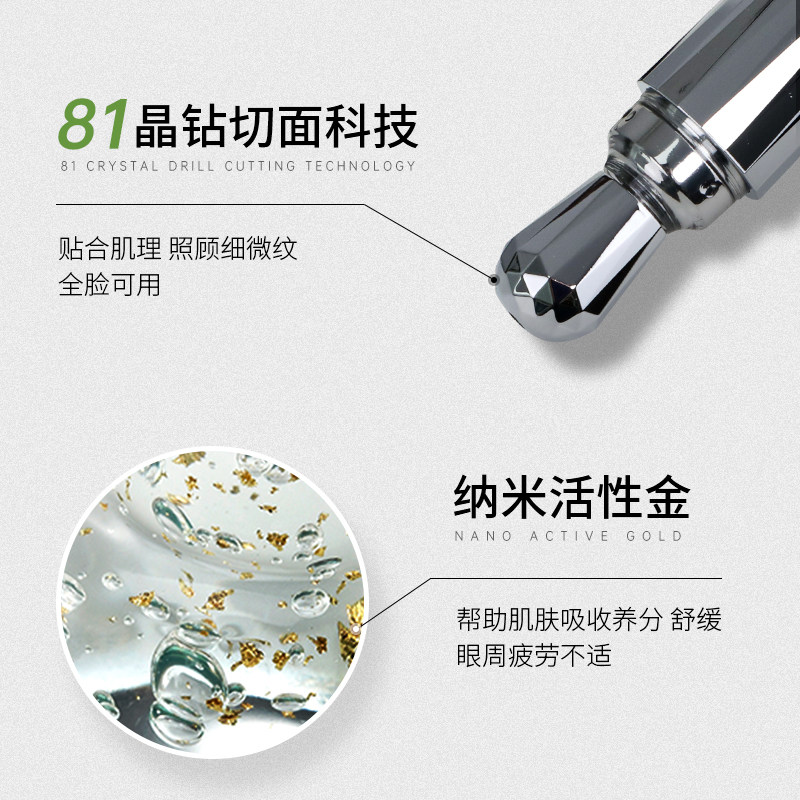 81晶钻切面科技
81 CRYSTAL DRILL CUTTING TECHNOLOGY

贴合肌理 照顾细微纹
全脸可用

纳米活性金
NANO ACTIVE GOLD

帮助肌肤吸收养分 舒缓
眼周疲劳不适