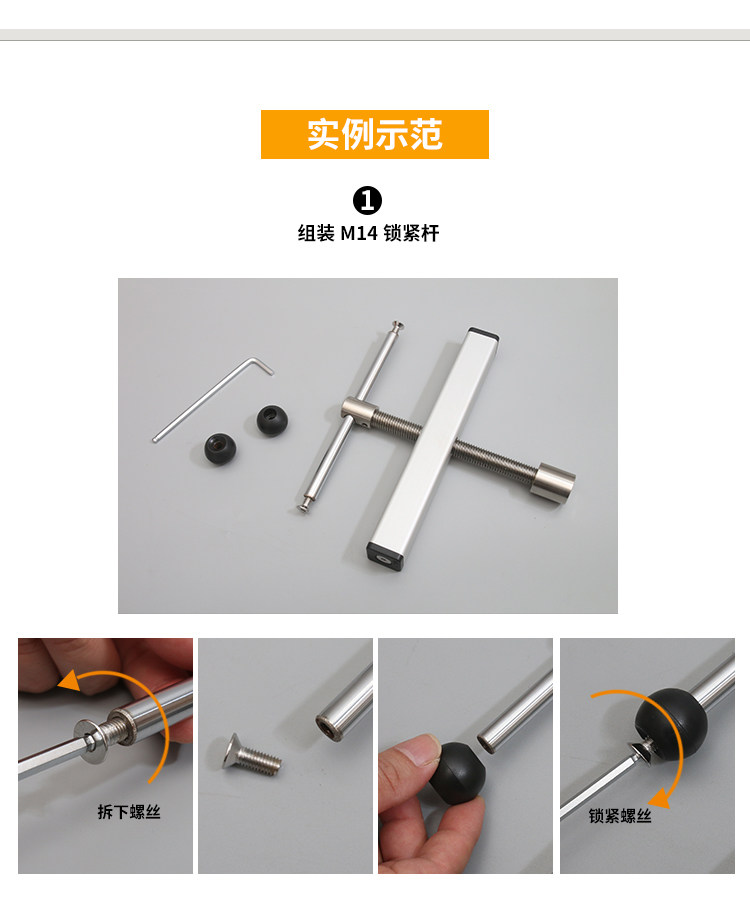 实例示范

1
组装 M14 锁紧杆

拆下螺丝

锁紧螺丝