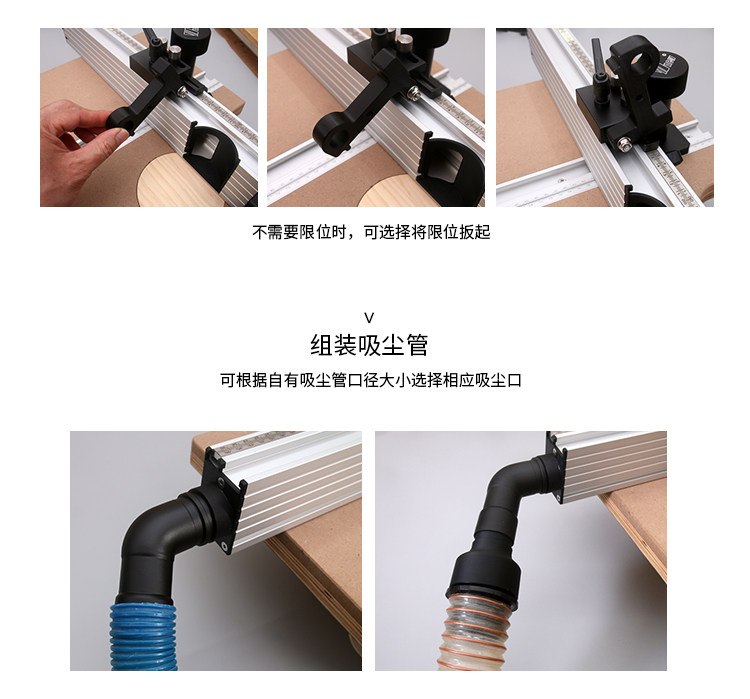 不需要限位时，可选择将限位扳起

V

组装吸尘管

可根据自有吸尘管口径大小选择相应吸尘口