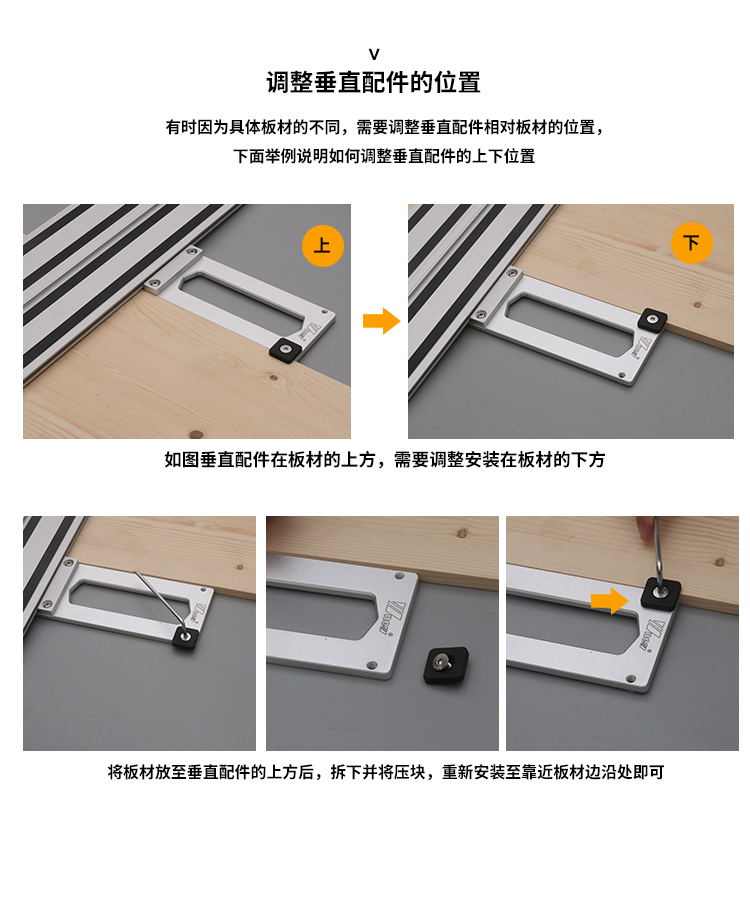 V

调整垂直配件的位置

有时因为具体板材的不同，需要调整垂直配件相对板材的位置，
下面举例说明如何调整垂直配件的上下位置

上

下

如图垂直配件在板材的上方，需要调整安装在板材的下方

将板材放至垂直配件的上方后，拆下并将压块，重新安装至靠近板材边沿处即可