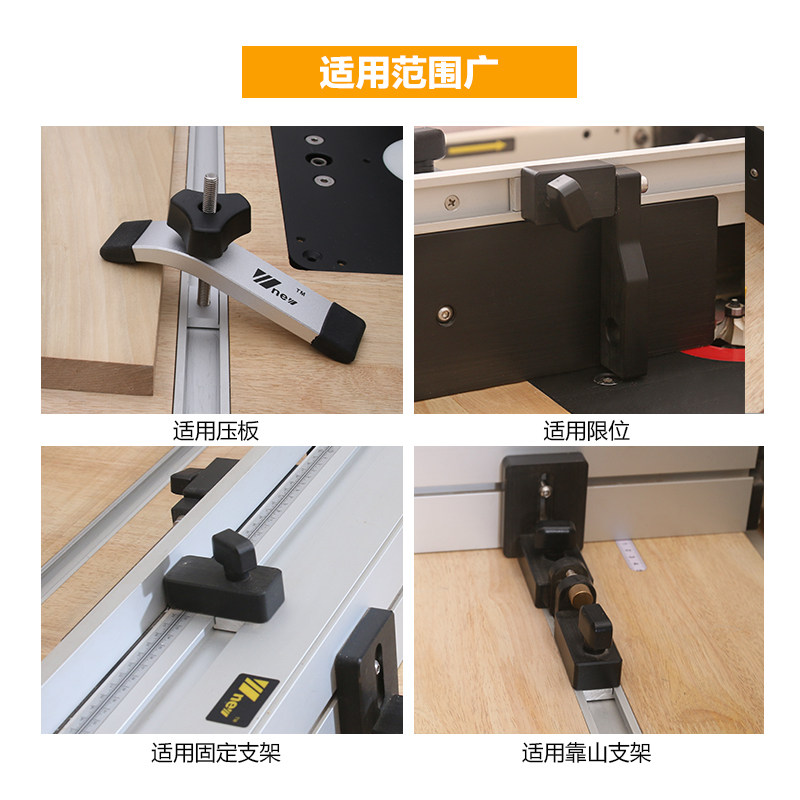 适用范围广

new TM

适用压板

适用限位

new TM

适用固定支架

适用靠山支架