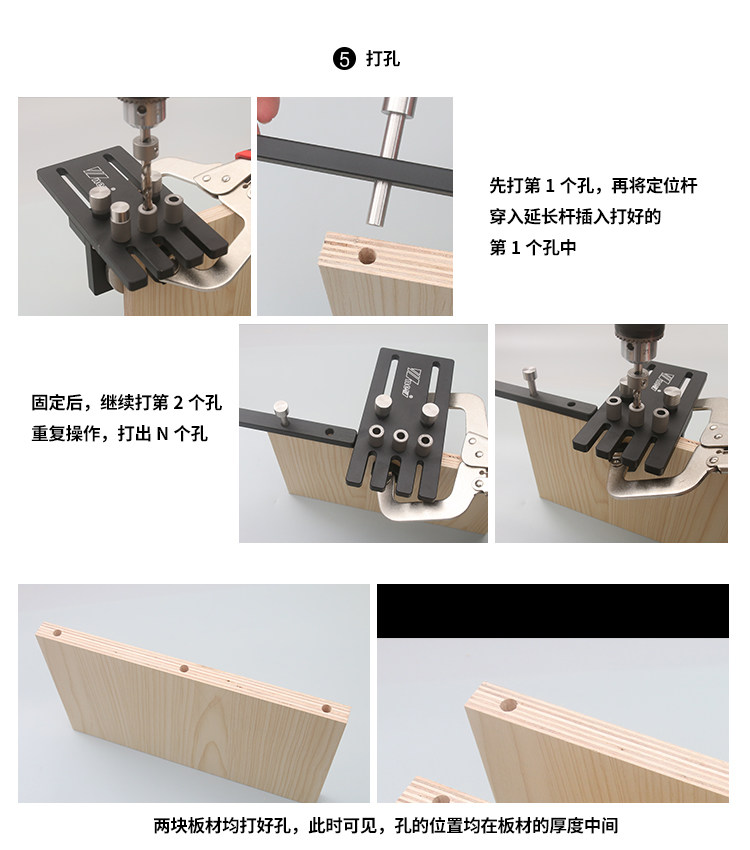 ⑤ 打孔

先打第 1 个孔，再将定位杆穿入延长杆插入打好的第 1 个孔中

固定后，继续打第 2 个孔
重复操作，打出 N 个孔

两块板材均打好孔，此时可见，孔的位置均在板材的厚度中间